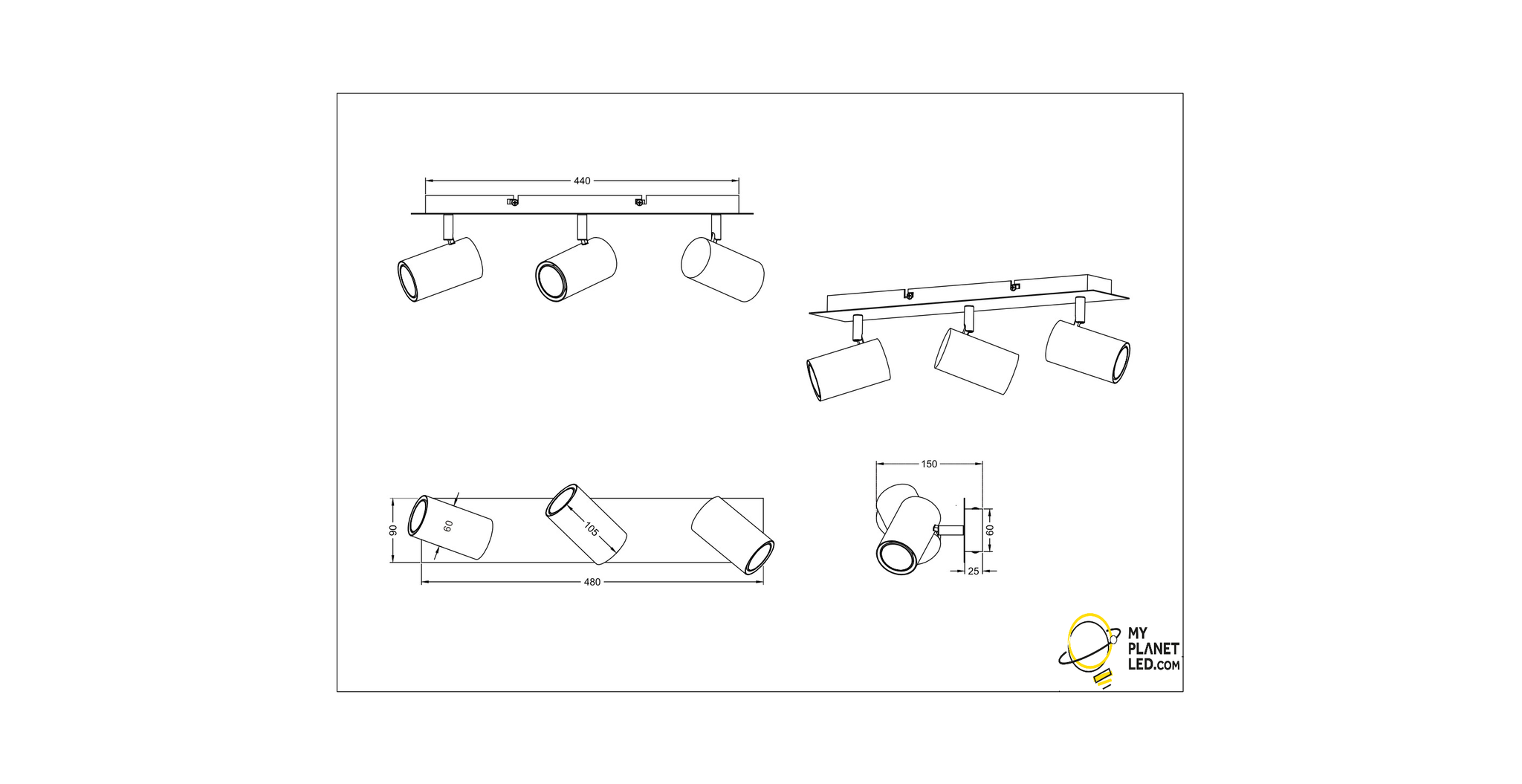 440

90
60
105
480

150
60
25

MY
PLANET
LED.com