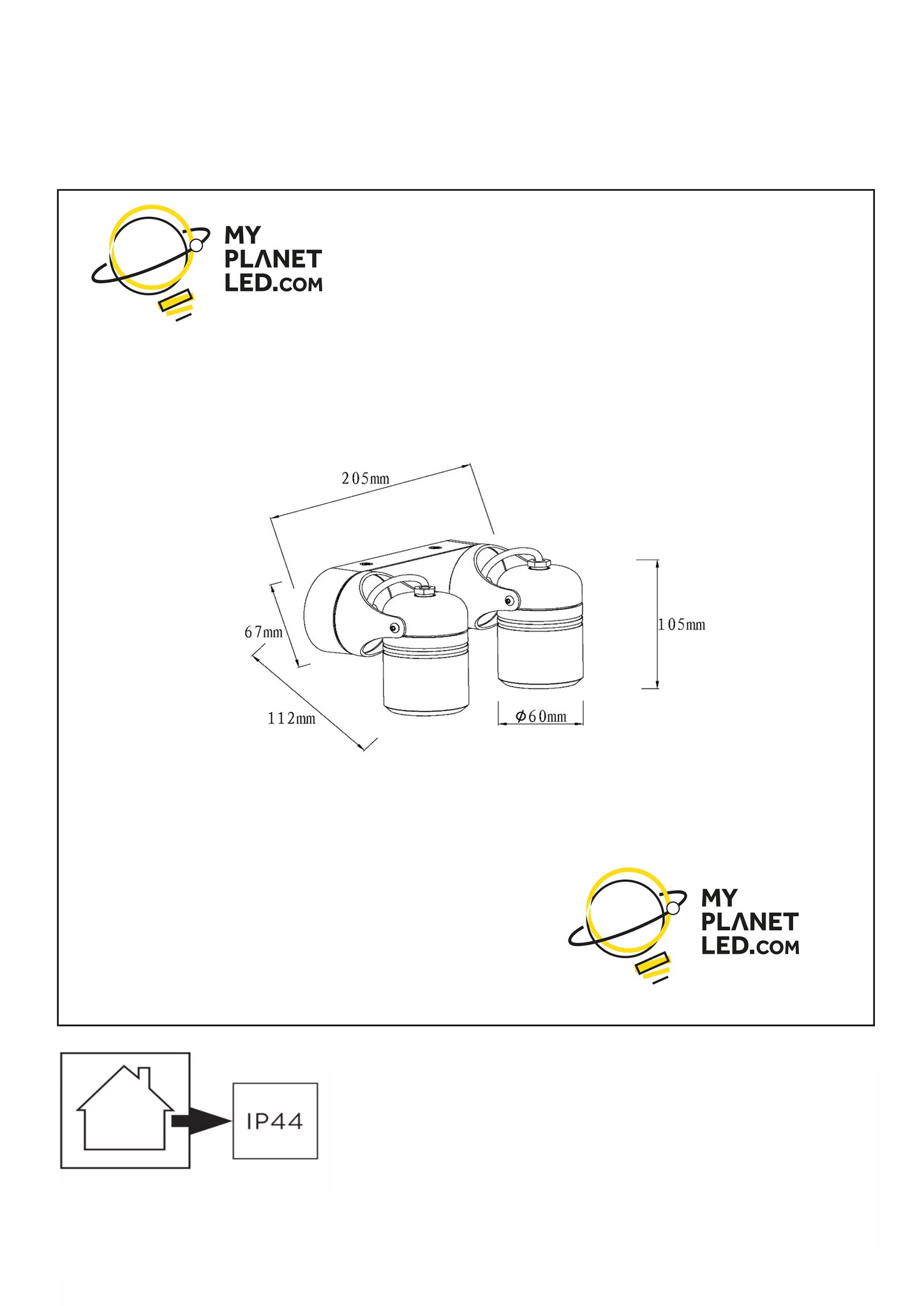 MY PLANET LED.COM

205mm

67mm

105mm

112mm

$\phi$60mm

MY PLANET LED.COM

IP44