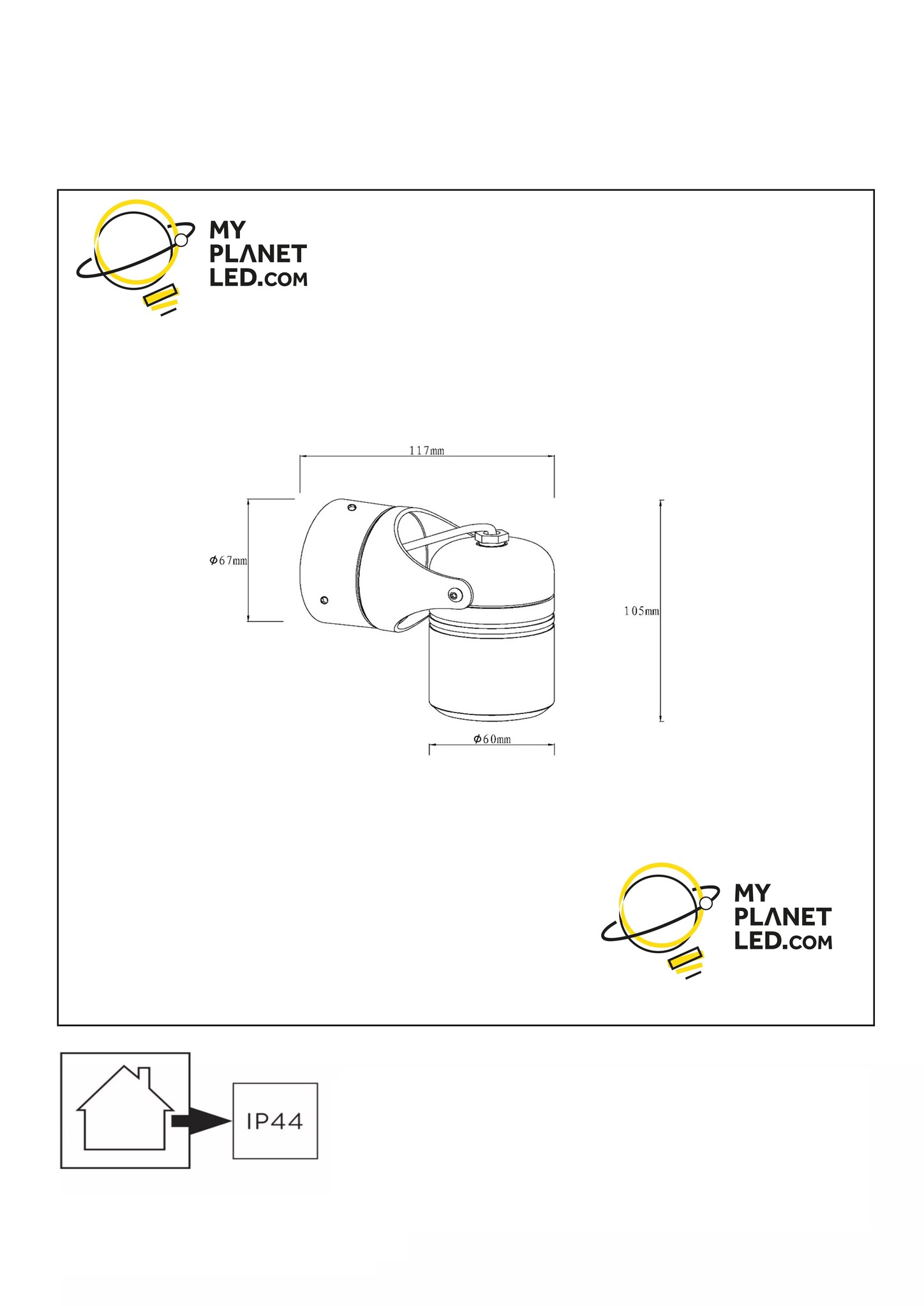 MY PLANET LED.COM

117mm

Φ67mm

105mm

Φ60mm

MY PLANET LED.COM

IP44