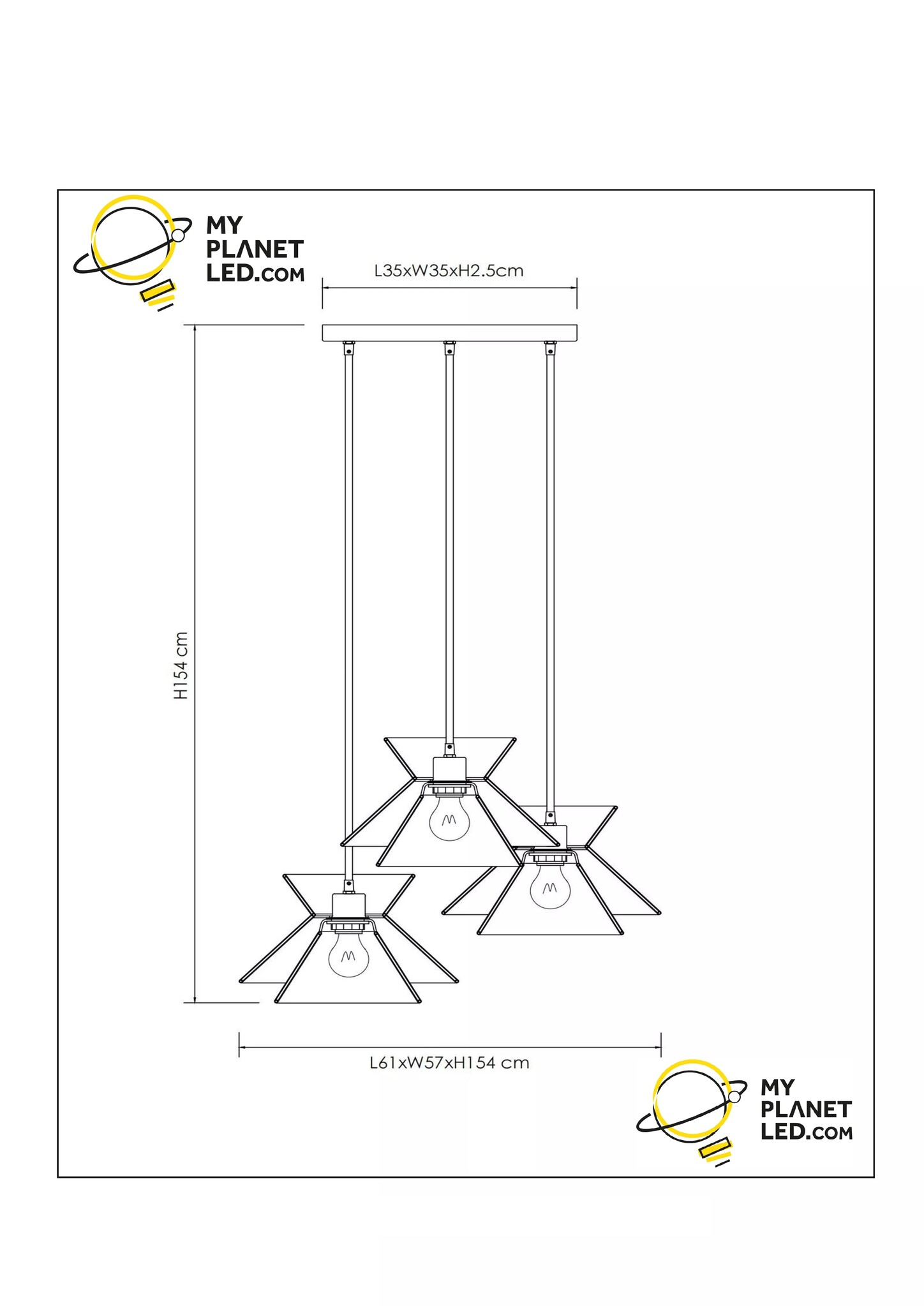 MY PLANET LED.COM

L35xW35xH2.5cm

H154 cm

L61xW57xH154 cm

MY PLANET LED.COM