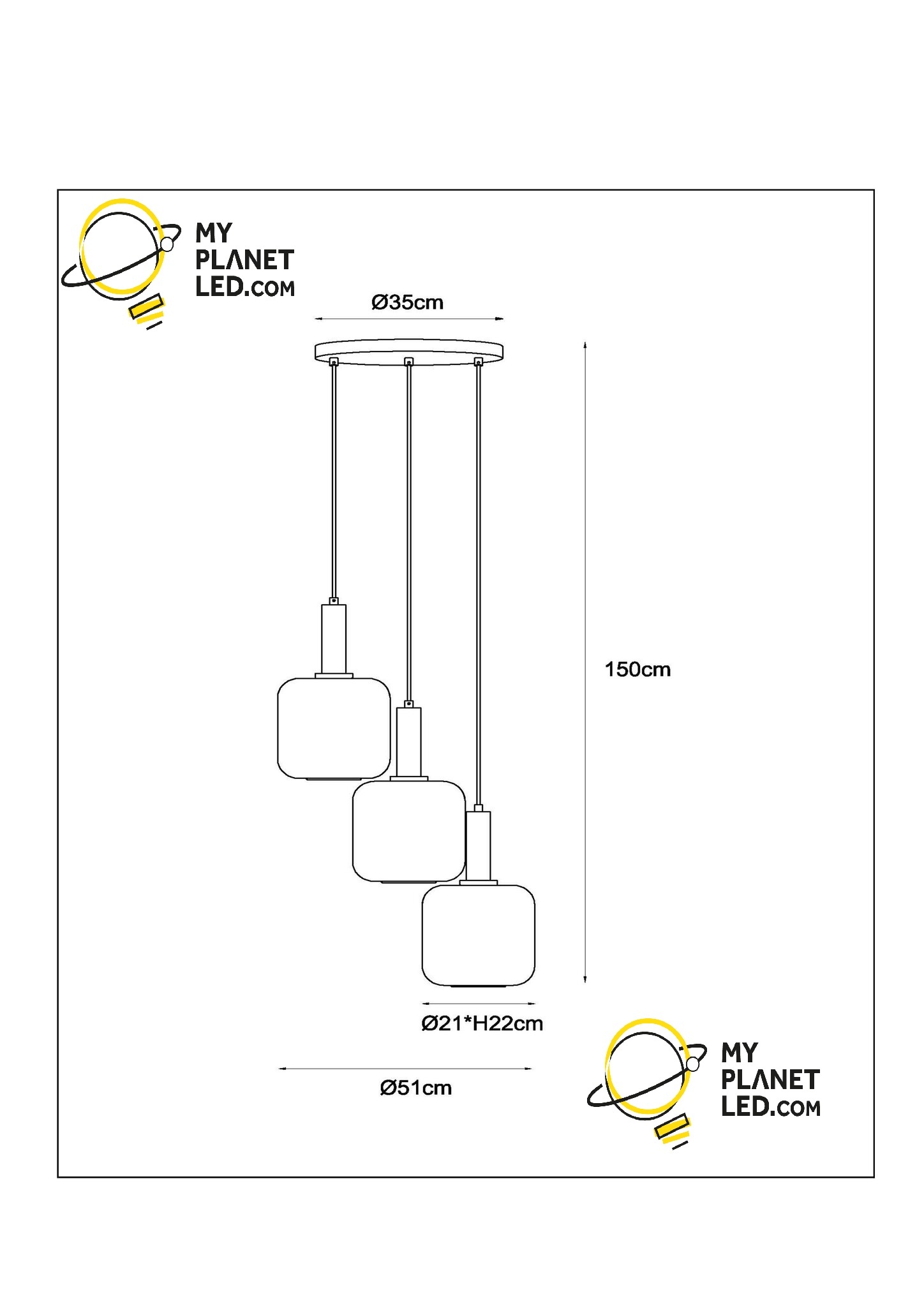 MY PLANET LED.COM

Ø35cm

150cm

Ø21*H22cm

Ø51cm

MY PLANET LED.COM