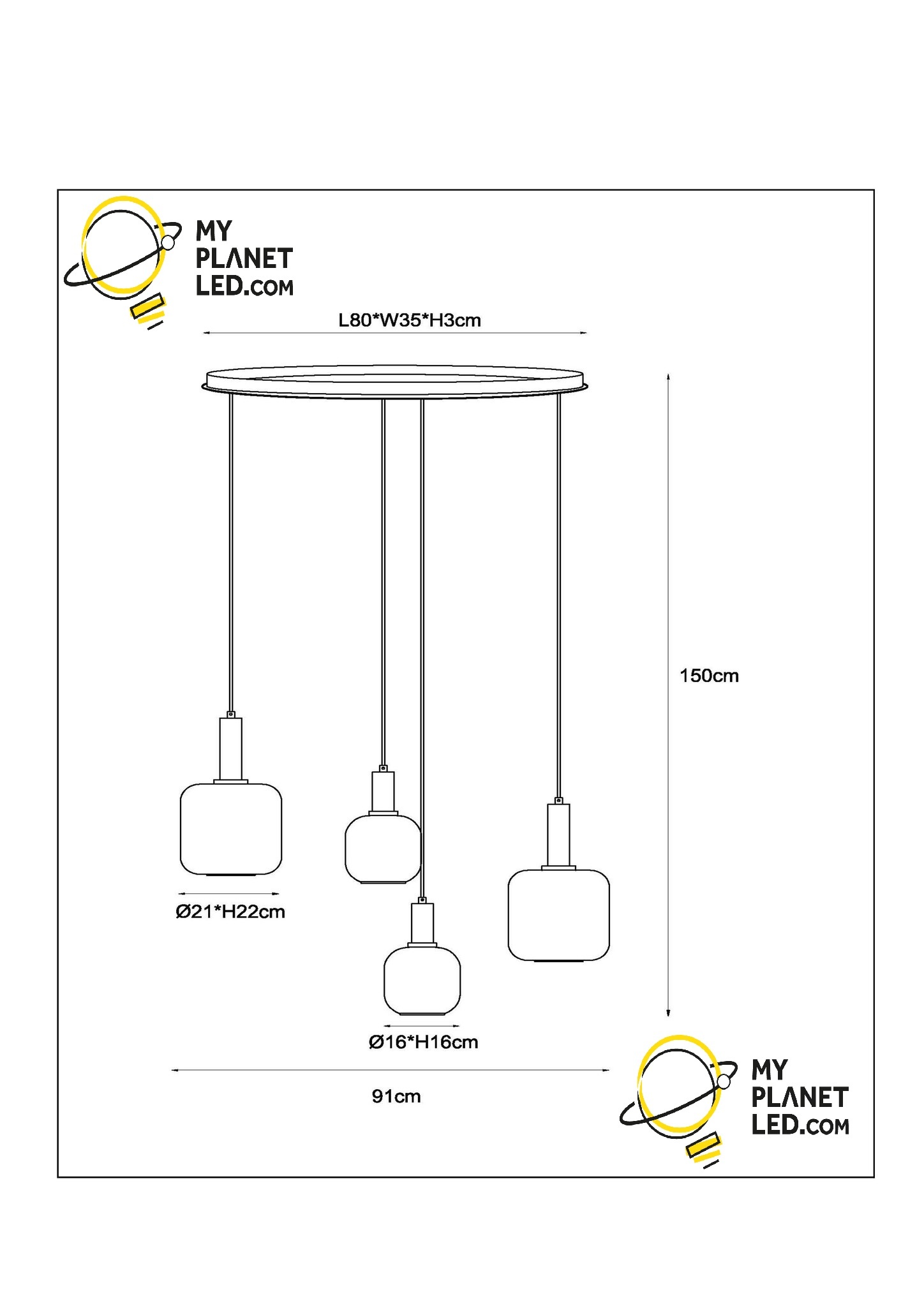 MY PLANET LED.COM

L80*W35*H3cm

150cm

Ø21*H22cm

Ø16*H16cm

91cm

MY PLANET LED.COM