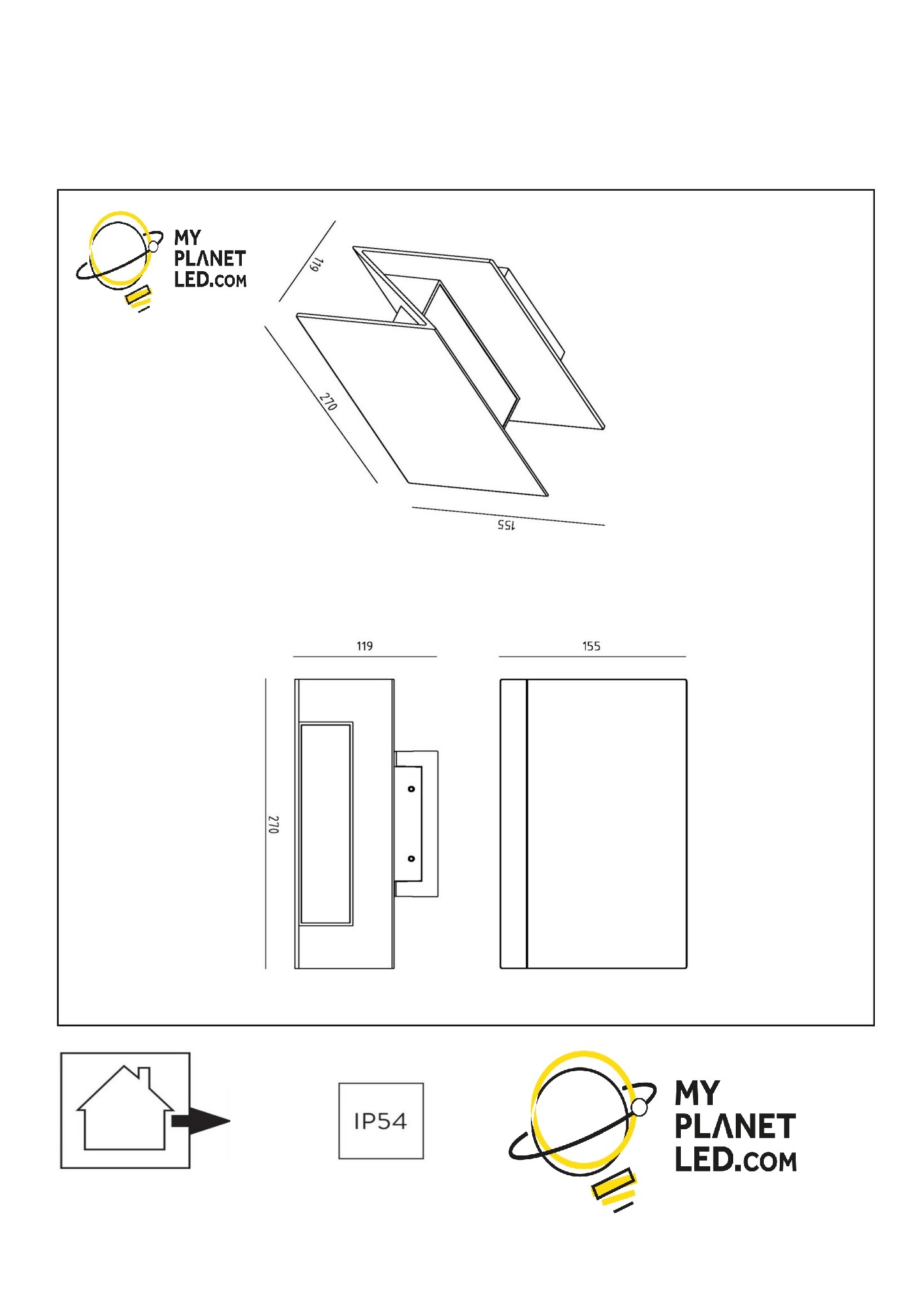 MY PLANET LED.COM

119

270

155

119

155

270

IP54

MY PLANET LED.COM