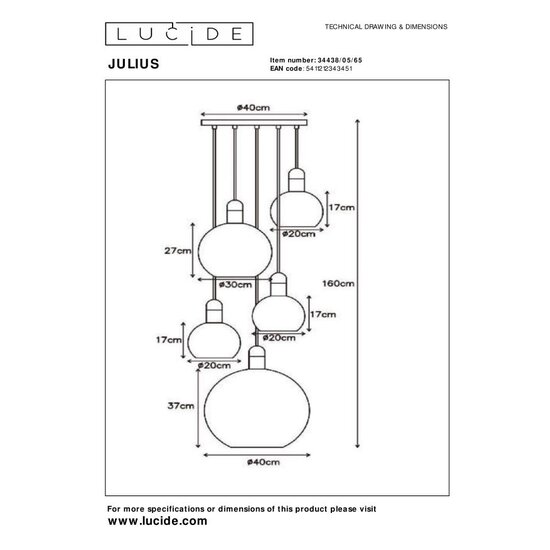 LUCIDE

TECHNICAL DRAWING & DIMENSIONS

JULIUS

Item number: 34438/05/65
EAN code: 5411212343451

ø40cm

17cm

ø20cm

27cm

ø30cm

160cm

17cm

ø20cm

17cm

ø20cm

37cm

ø40cm

For more specifications or dimensions of this product please visit
www.lucide.com