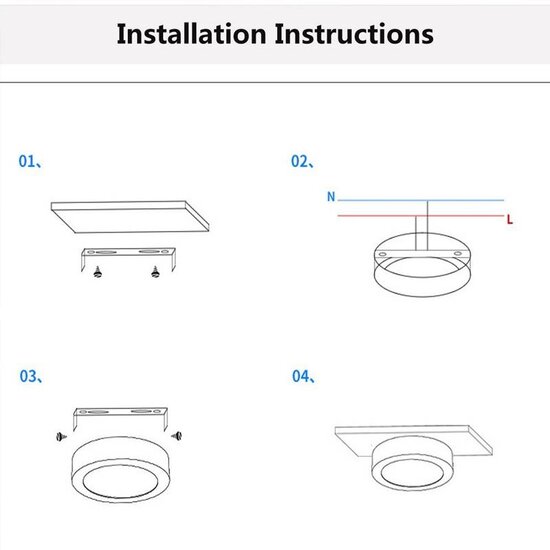 Installation Instructions

01、

02、

N

L

03、

04、