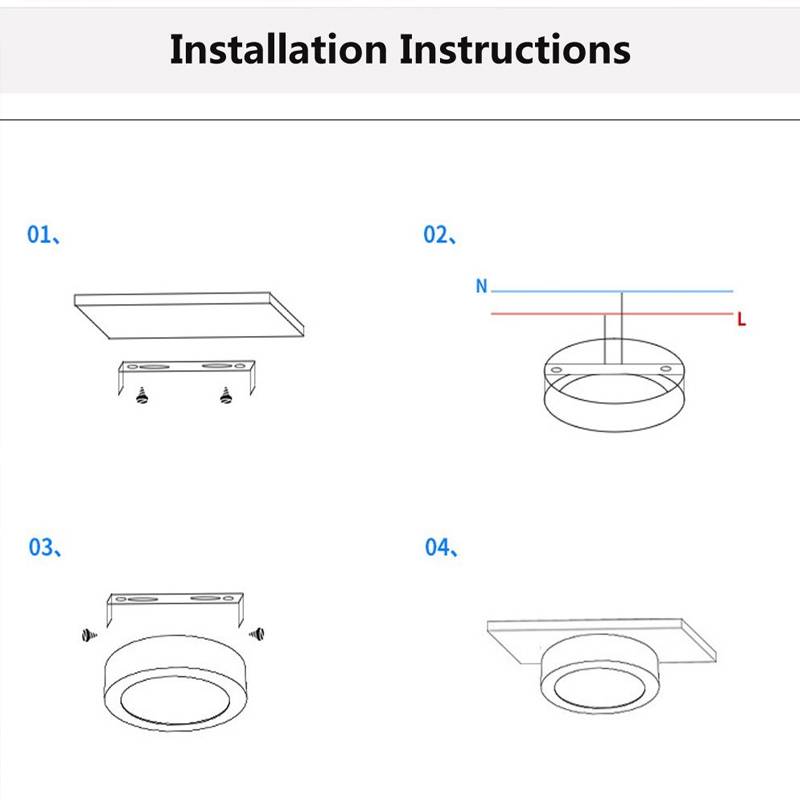 Installation Instructions

01、

02、

N

L

03、

04、