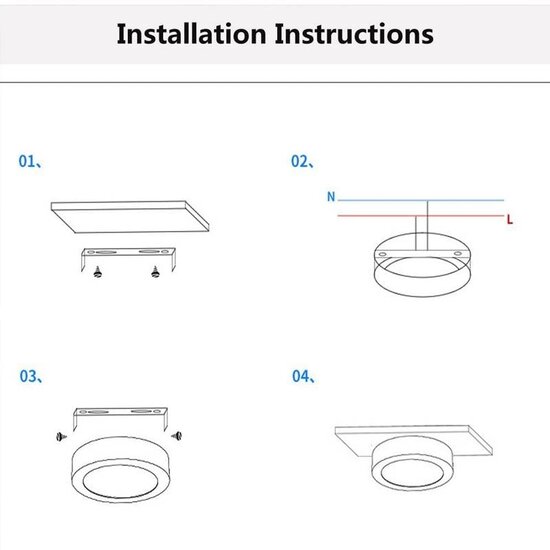 Installation Instructions

01、

02、

N

L

03、

04、