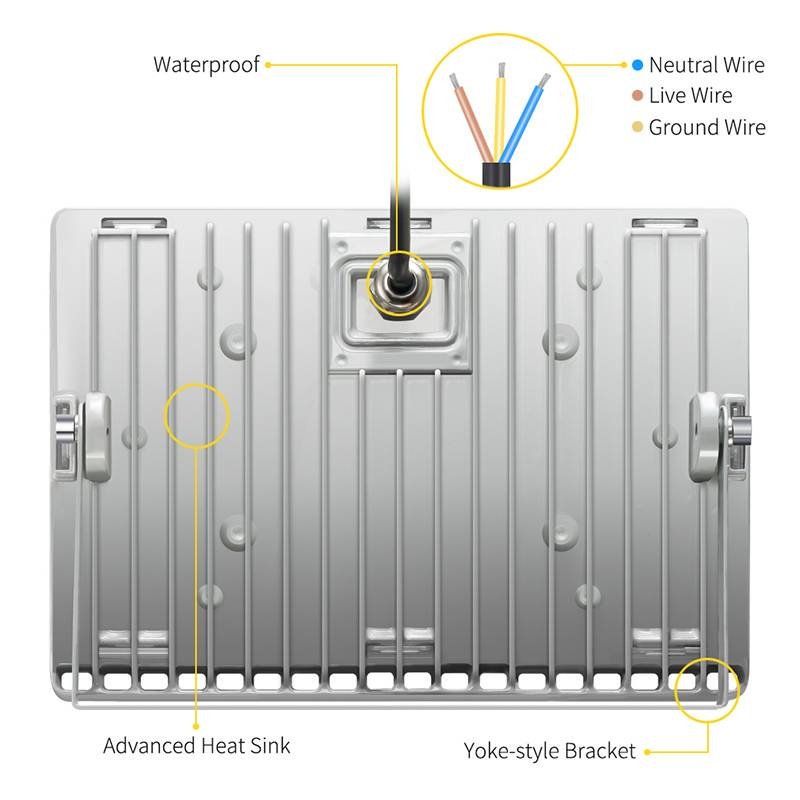 Waterproof

Neutral Wire
Live Wire
Ground Wire

Advanced Heat Sink

Yoke-style Bracket