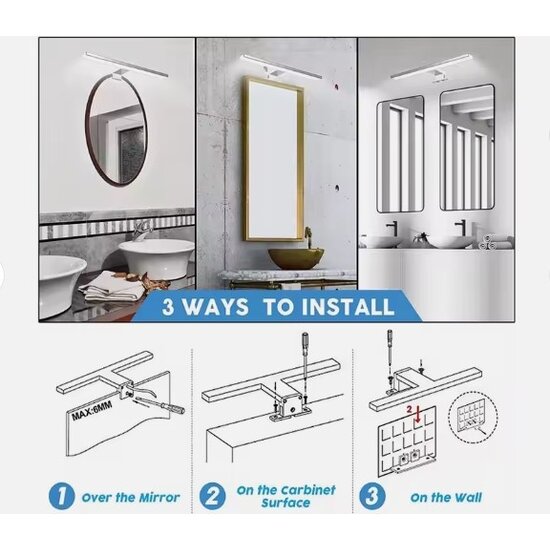 3 WAYS TO INSTALL

MAX:6MM

2

1 Over the Mirror

2 On the Carbinet Surface

3 On the Wall