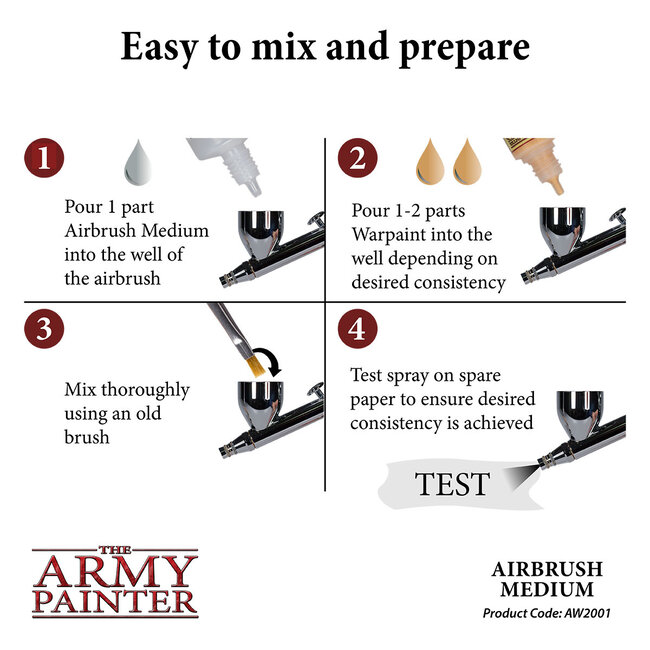 Easy to mix and prepare

1

Pour 1 part Airbrush Medium into the well of the airbrush

2

Pour 1-2 parts Warpaint into the well depending on desired consistency

3

Mix thoroughly using an old brush

4

Test spray on spare paper to ensure desired consistency is achieved

TEST

THE ARMY PAINTER

AIRBRUSH MEDIUM
Product Code: AW2001