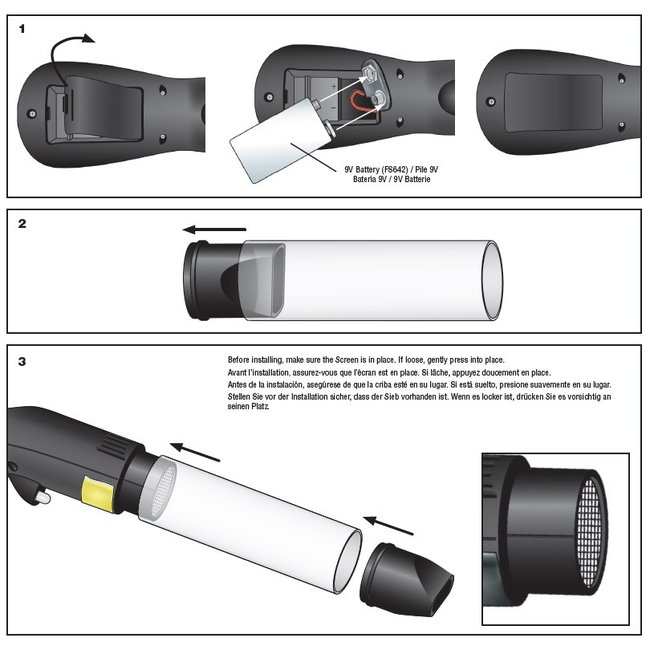 1

9V Battery (FS642) / Pile 9V
Batería 9V / 9V Batterie

2

3

Before installing, make sure the Screen is in place. If loose, gently press into place.
Avant l'installation, assurez-vous que l'écran est en place. Si lâche, appuyez doucement en place.
Antes de la instalación, asegúrese de que la criba esté en su lugar. Si está suelto, presione suavemente en su lugar.
Stellen Sie vor der Installation sicher, dass der Sieb vorhanden ist. Wenn es locker ist, drücken Sie es vorsichtig an seinen Platz.