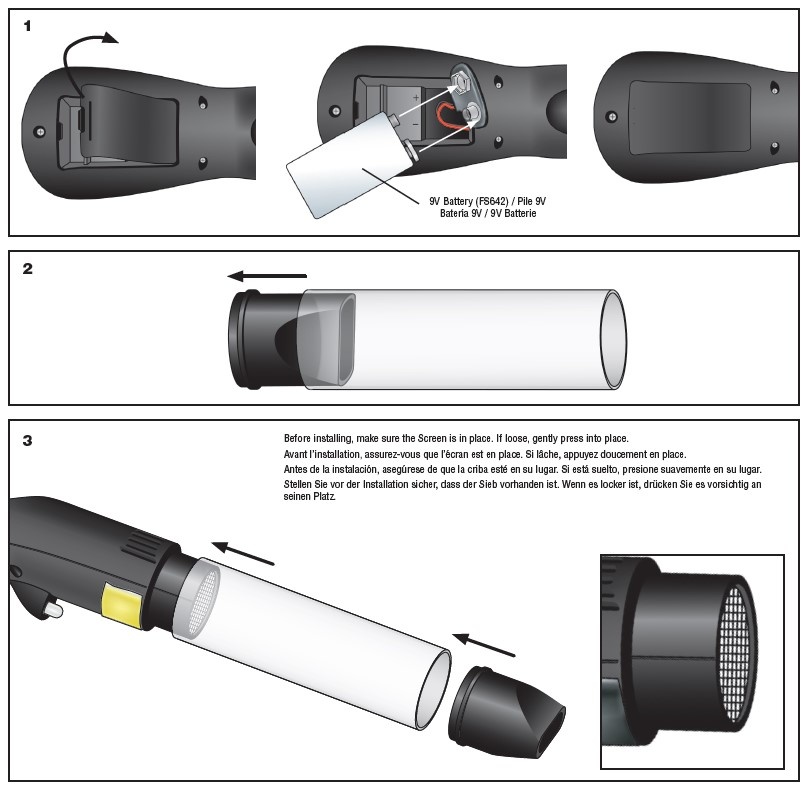 1

+
−

9V Battery (FS642) / Pile 9V
Batería 9V / 9V Batterie

2

3

Before installing, make sure the Screen is in place. If loose, gently press into place.
Avant l'installation, assurez-vous que l'écran est en place. Si lâche, appuyez doucement en place.
Antes de la instalación, asegúrese de que la criba esté en su lugar. Si está suelto, presione suavemente en su lugar.
Stellen Sie vor der Installation sicher, dass der Sieb vorhanden ist. Wenn es locker ist, drücken Sie es vorsichtig an seinen Platz.