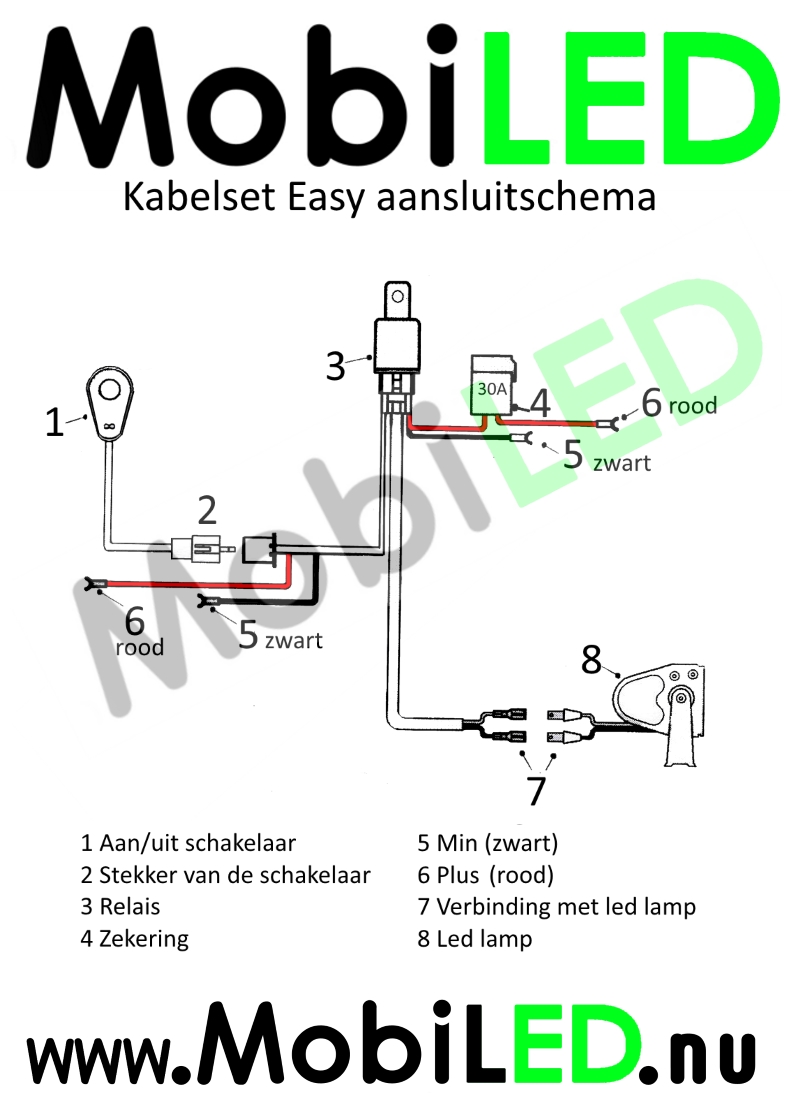 MobiLED

Kabelset Easy aansluitschema

MobiLED

1

2

3

30A

4

6 rood

5 zwart

6 rood

5 zwart

8

7

1 Aan/uit schakelaar
2 Stekker van de schakelaar
3 Relais
4 Zekering

5 Min (zwart)
6 Plus (rood)
7 Verbinding met led lamp
8 Led lamp

www.MobiLED.nu