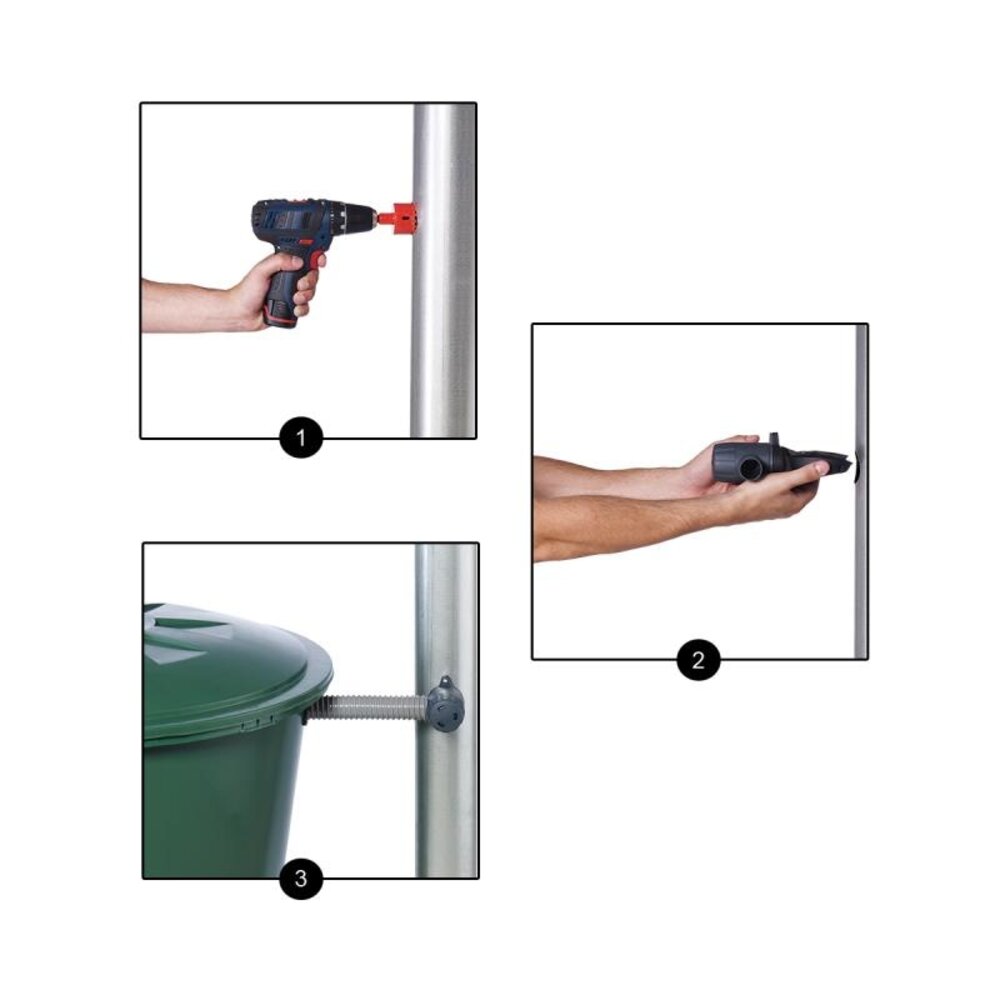 1

2

3