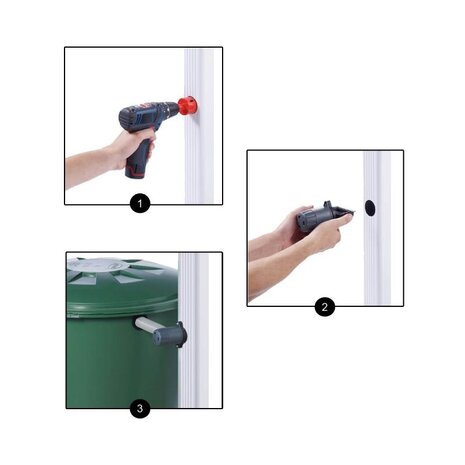 1

2

3