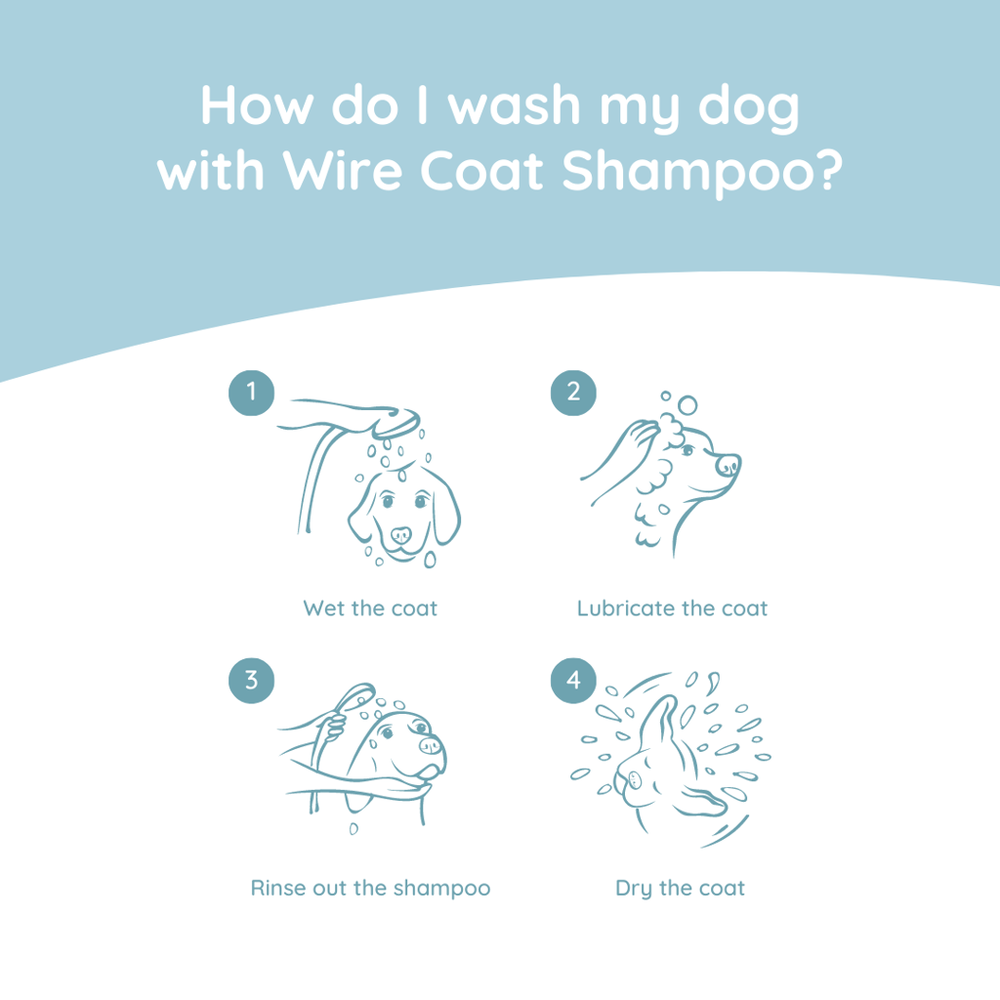 How do I wash my dog with Wire Coat Shampoo?

1

Wet the coat

2

Lubricate the coat

3

Rinse out the shampoo

4

Dry the coat