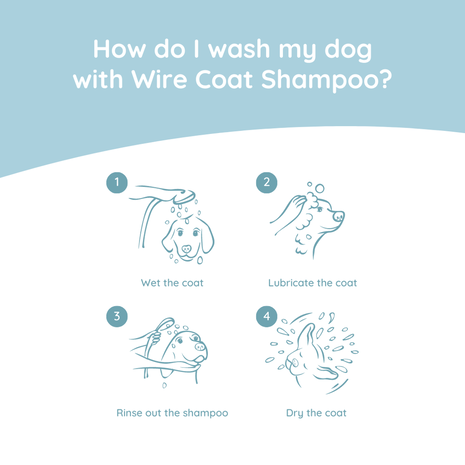 How do I wash my dog with Wire Coat Shampoo?

1

Wet the coat

2

Lubricate the coat

3

Rinse out the shampoo

4

Dry the coat