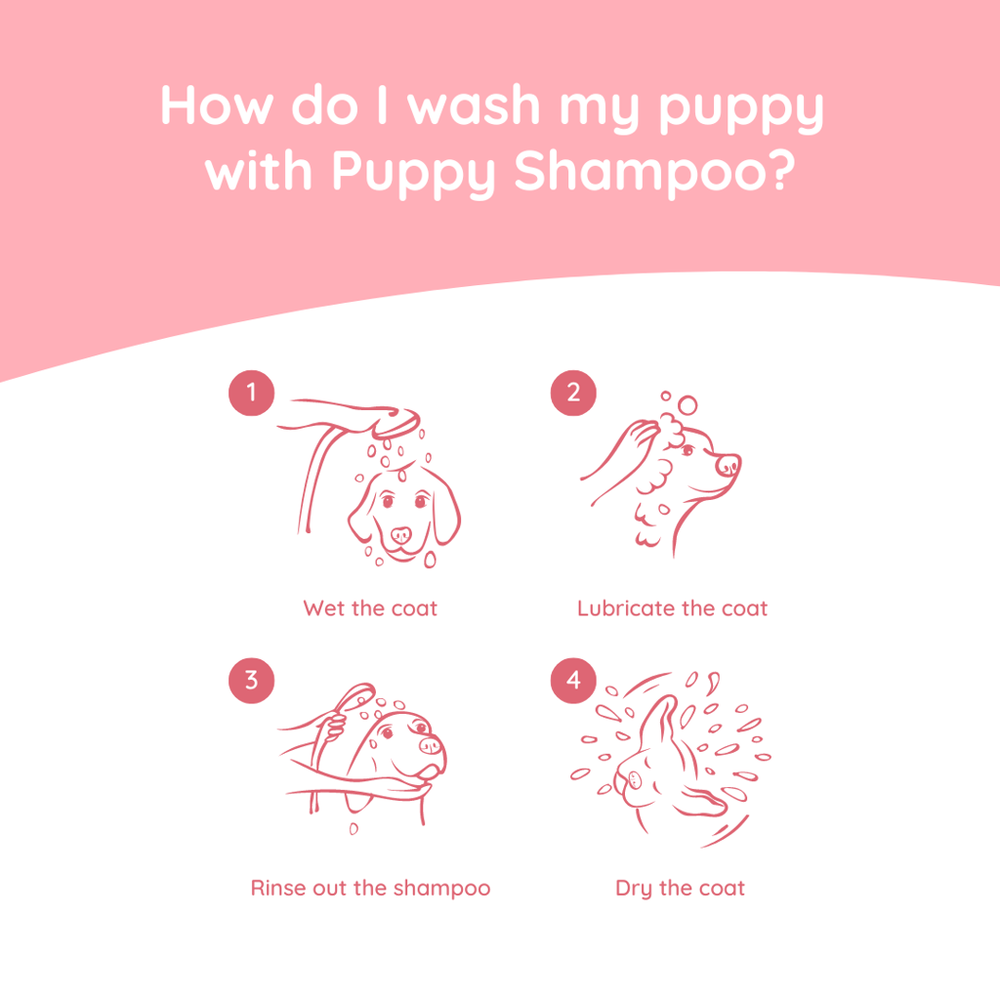 How do I wash my puppy with Puppy Shampoo?

1

Wet the coat

2

Lubricate the coat

3

Rinse out the shampoo

4

Dry the coat