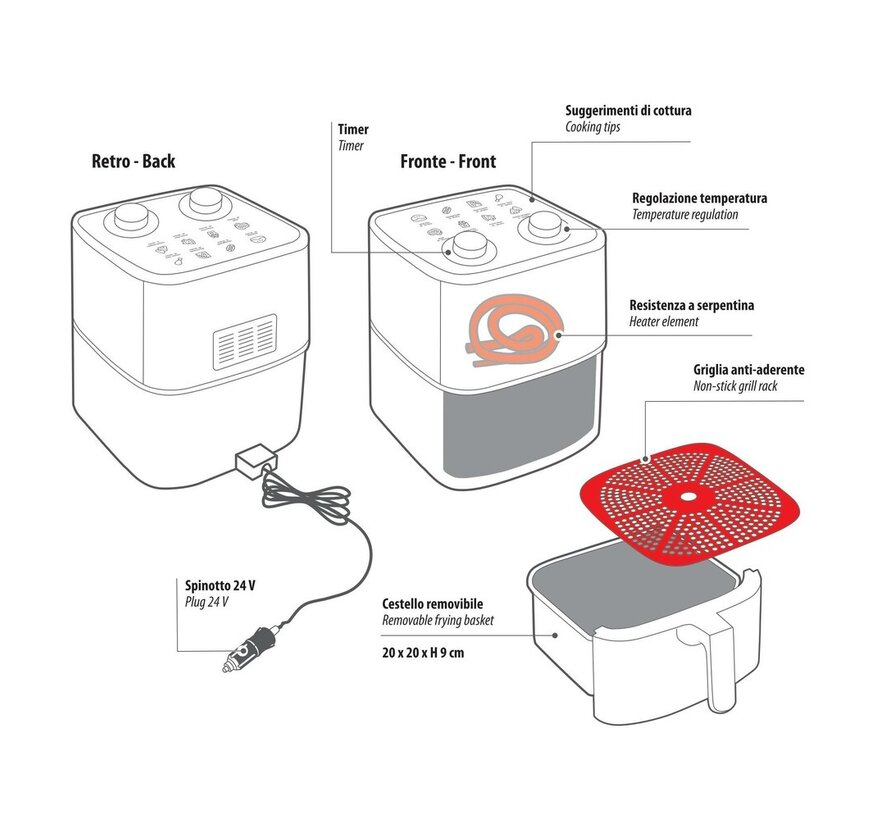 Retro - Back

Timer
Timer

Fronte - Front

Suggerimenti di cottura
Cooking tips

Regolazione temperatura
Temperature regulation

Resistenza a serpentina
Heater element

Griglia anti-aderente
Non-stick grill rack

Spinotto 24 V
Plug 24 V

Cestello removibile
Removable frying basket

20 x 20 x H 9 cm