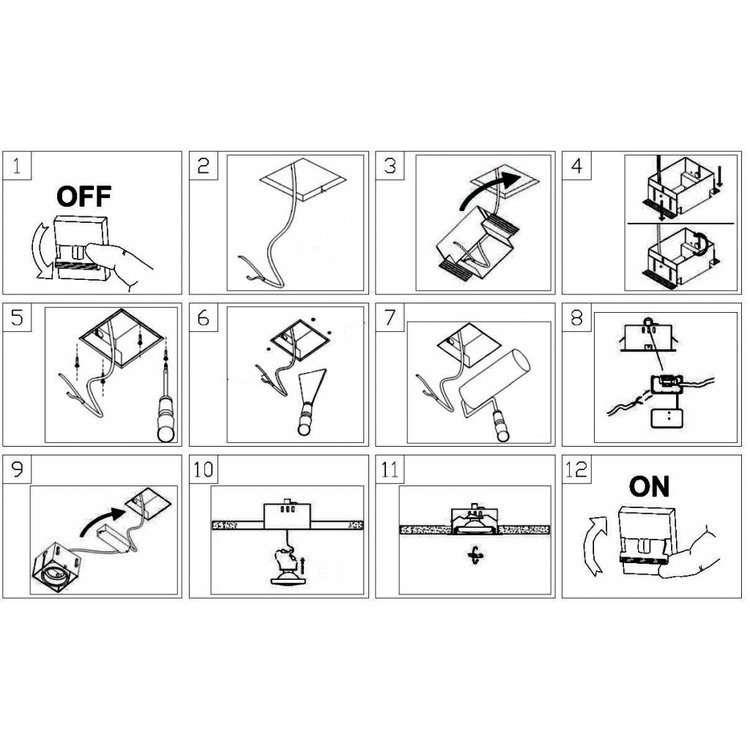 1

OFF

2

3

4

5

6

7

8

9

10

11

12

ON