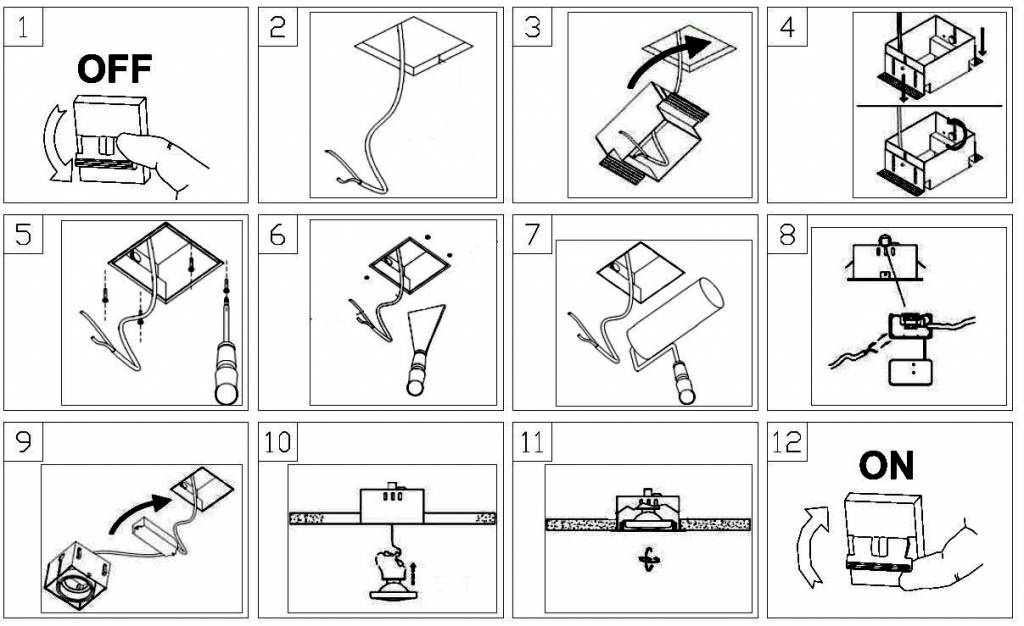 1
OFF

2

3

4

5

6

7

8

9

10

11

12
ON