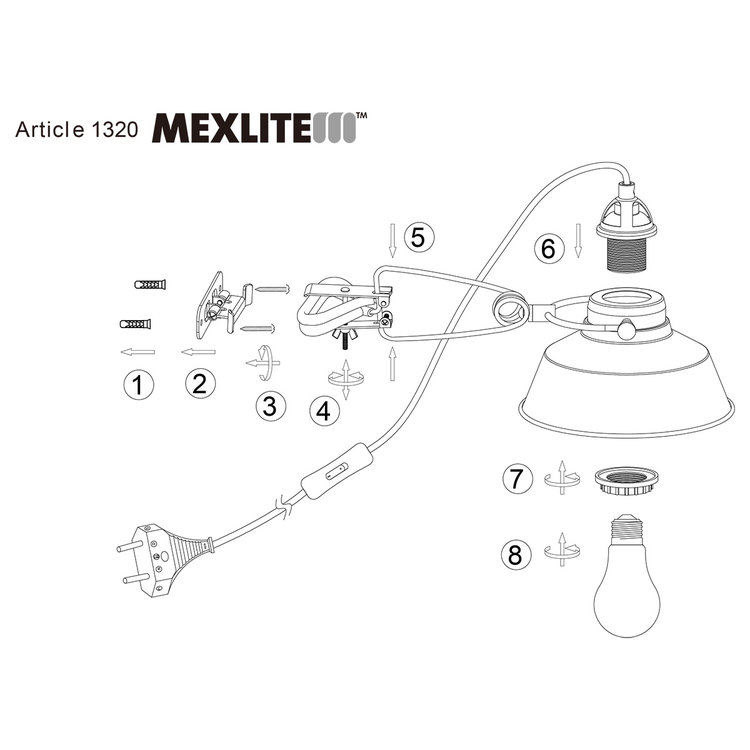 Article 1320 MEXLITE™

5

6

1

2

3

4

7

8