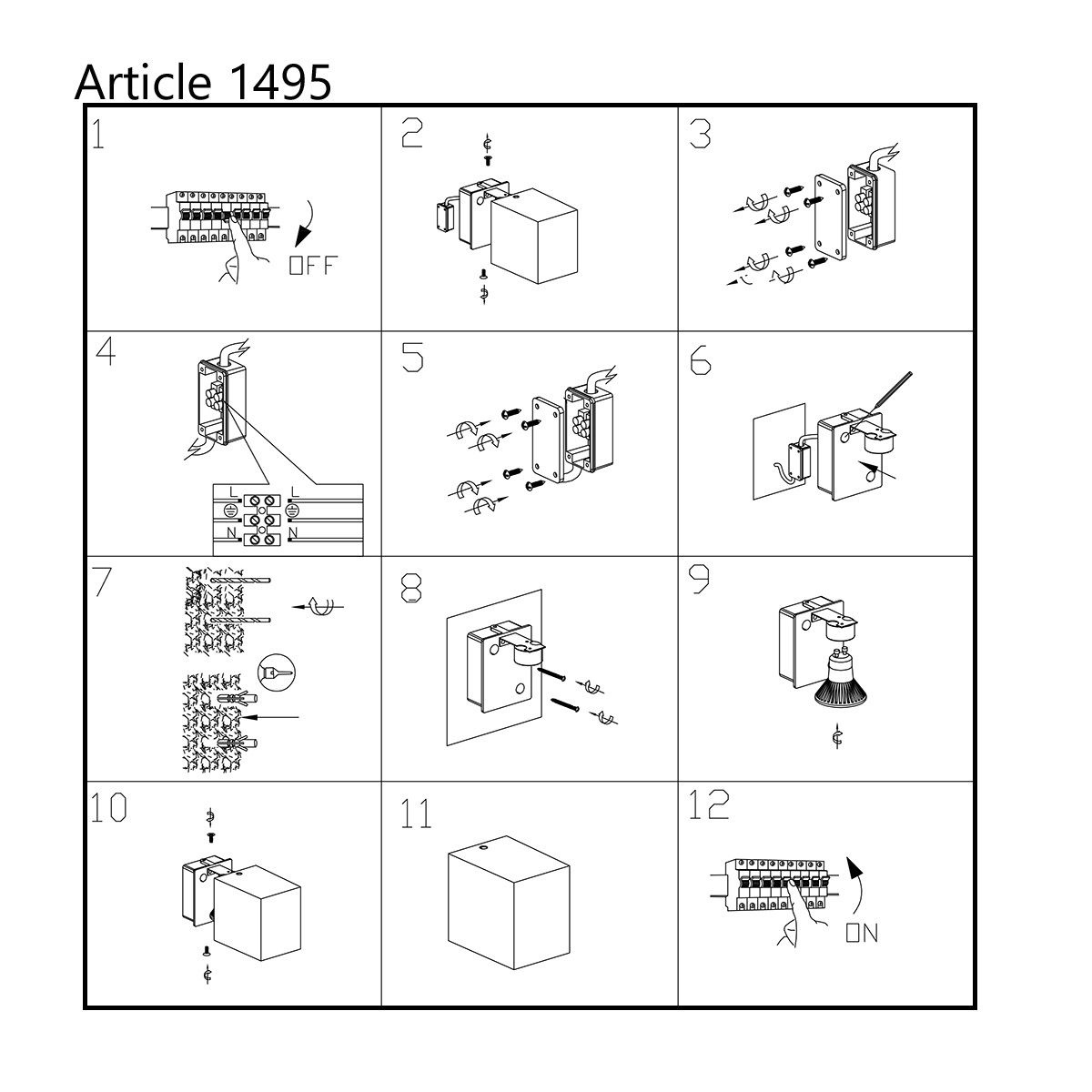 Article 1495

1

OFF

2

3

4

L L
N N

5

6

7

8

9

10

11

12

ON