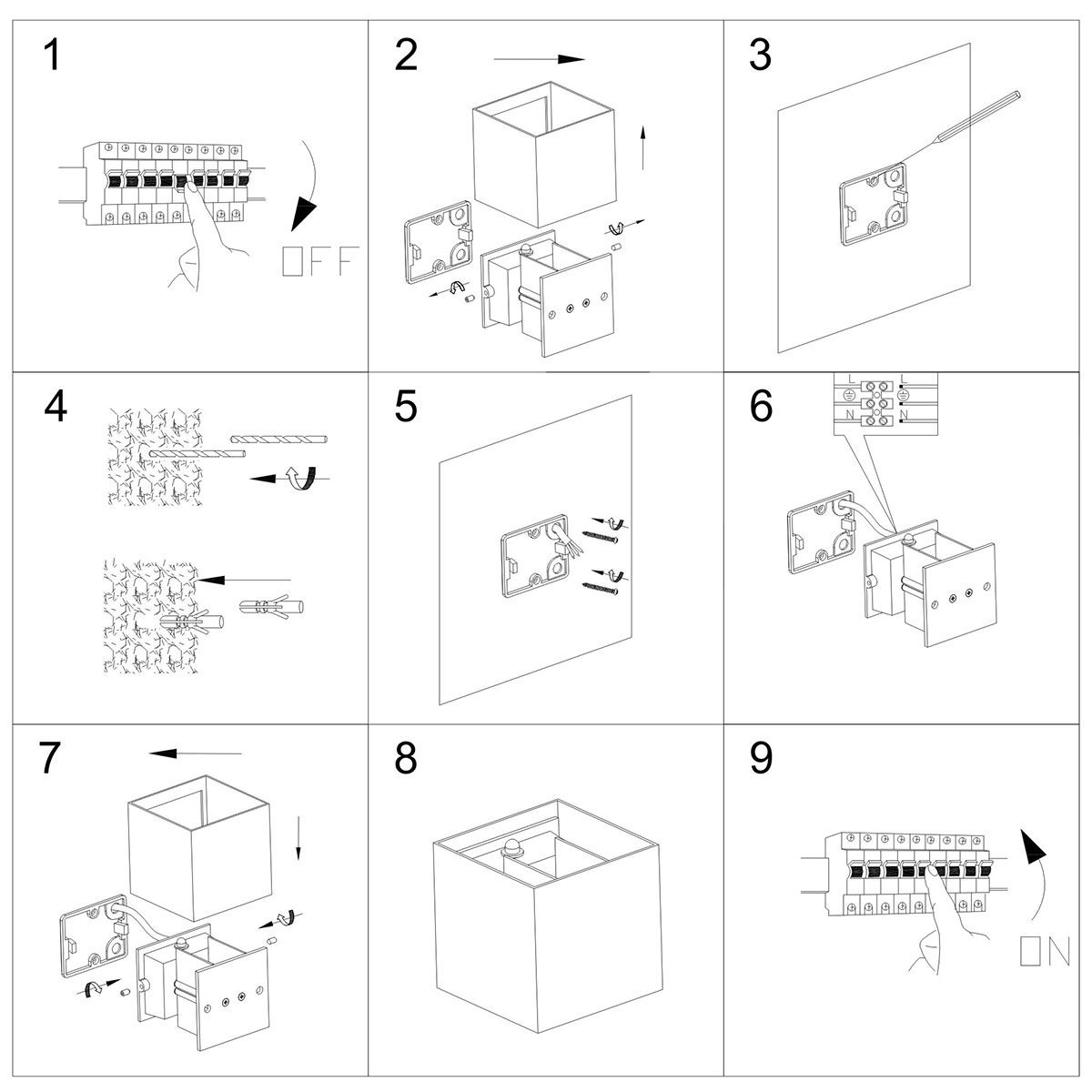 1

OFF

2

3

4

5

6

L L
N N

7

8

9

ON