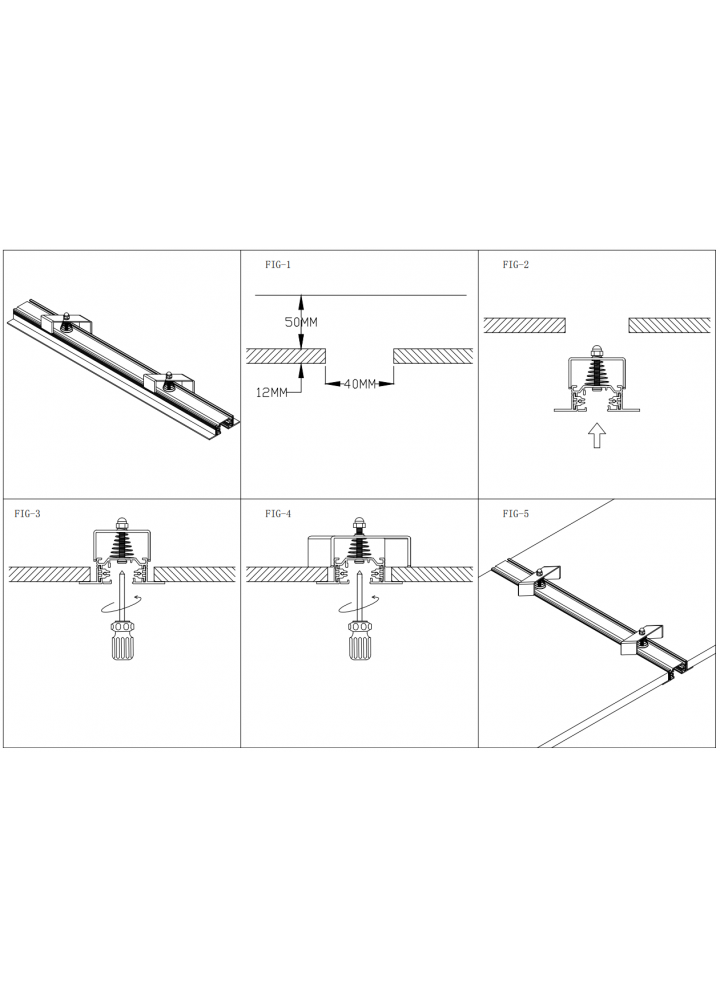 FIG-1

50MM

12MM

40MM

FIG-2

FIG-3

FIG-4

FIG-5