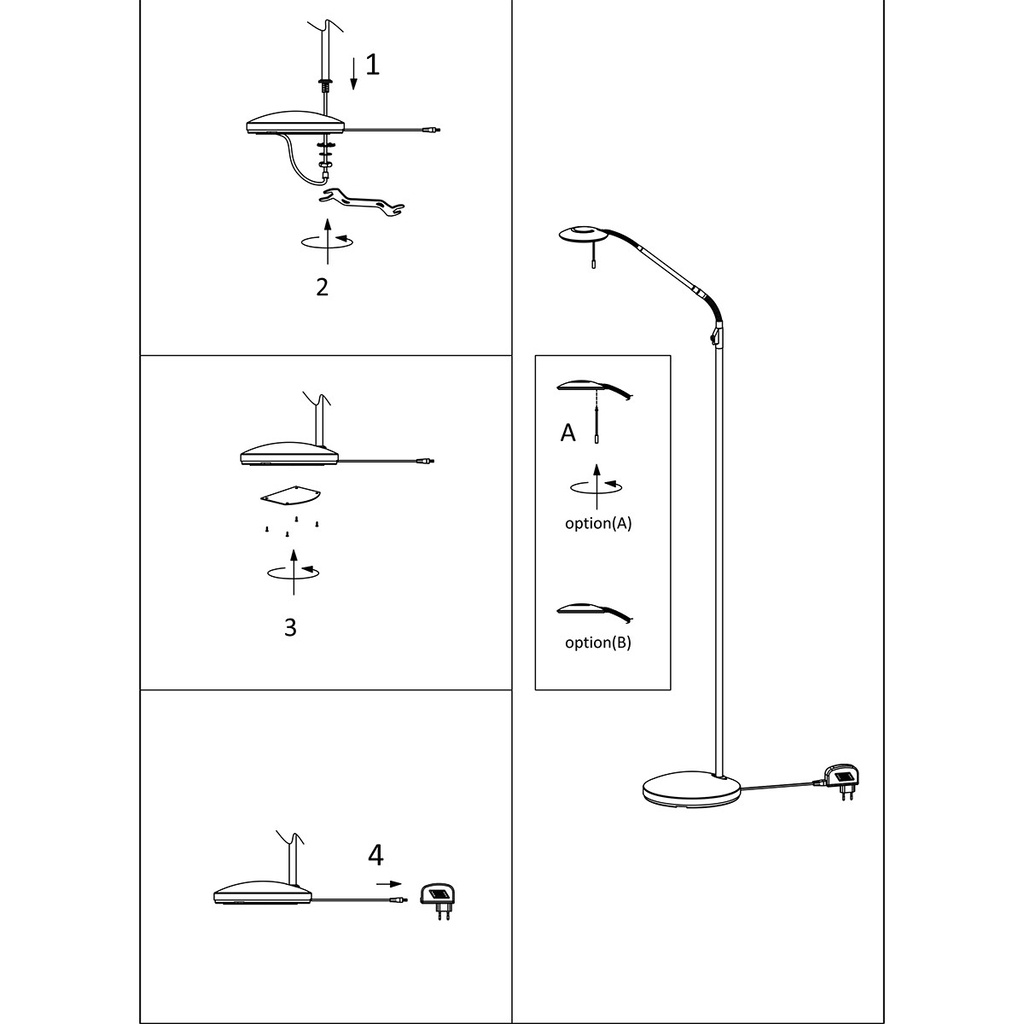 1

2

3

4

A

option(A)

option(B)