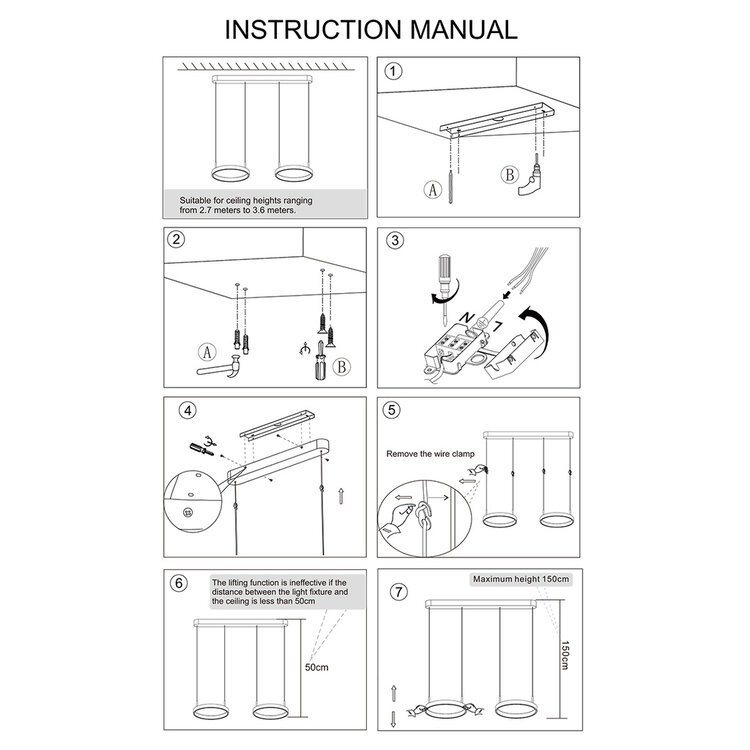 INSTRUCTION MANUAL

Suitable for ceiling heights ranging from 2.7 meters to 3.6 meters.

1

A

B

2

A

B

3

N

L

4

5

Remove the wire clamp

6

The lifting function is ineffective if the distance between the light fixture and the ceiling is less than 50cm

50cm

7

Maximum height 150cm

150cm