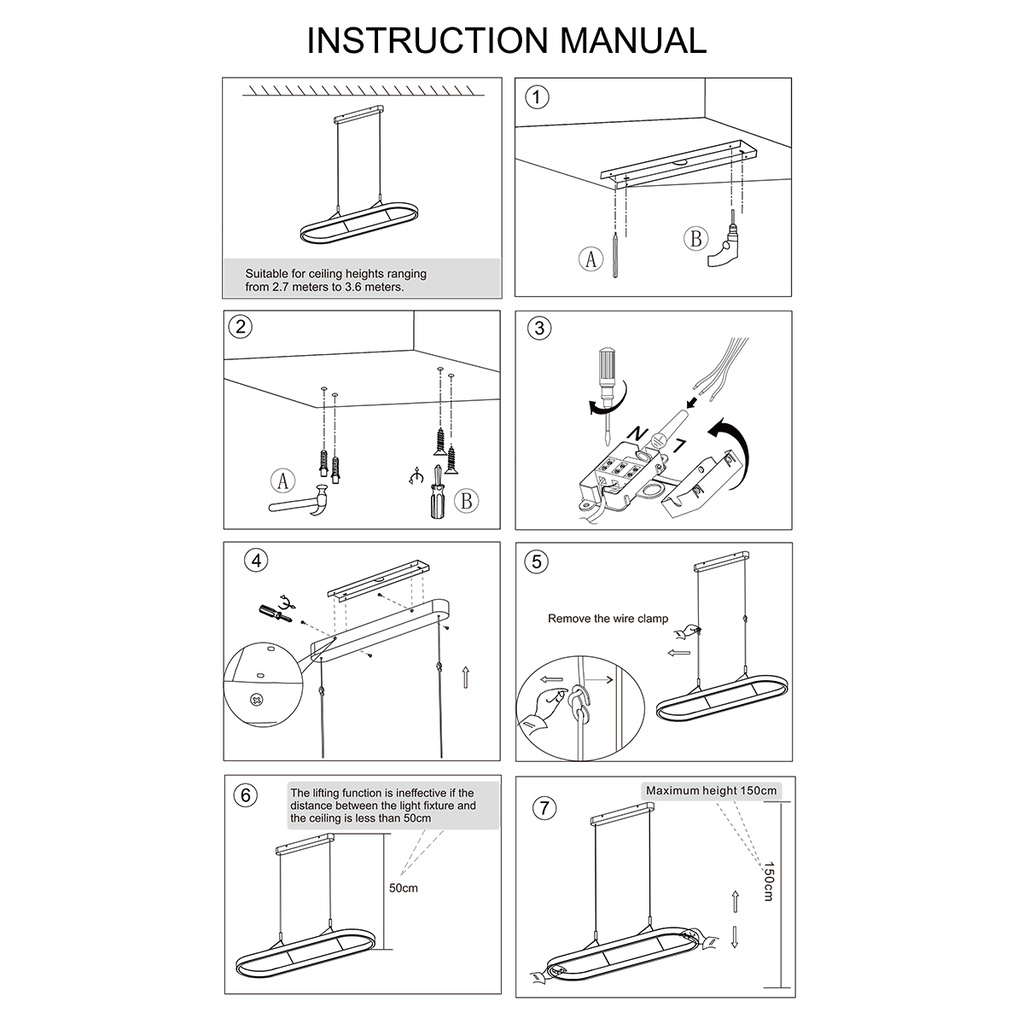 INSTRUCTION MANUAL

Suitable for ceiling heights ranging from 2.7 meters to 3.6 meters.

1

A

B

2

A

B

3

N

L

4

5

Remove the wire clamp

6

The lifting function is ineffective if the distance between the light fixture and the ceiling is less than 50cm

50cm

7

Maximum height 150cm

150cm