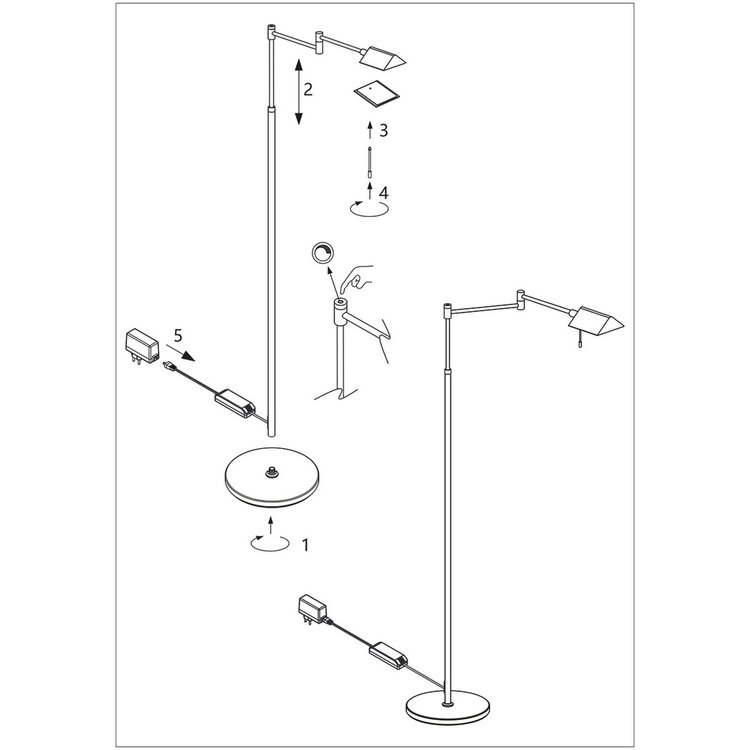 2

3

4

5

1