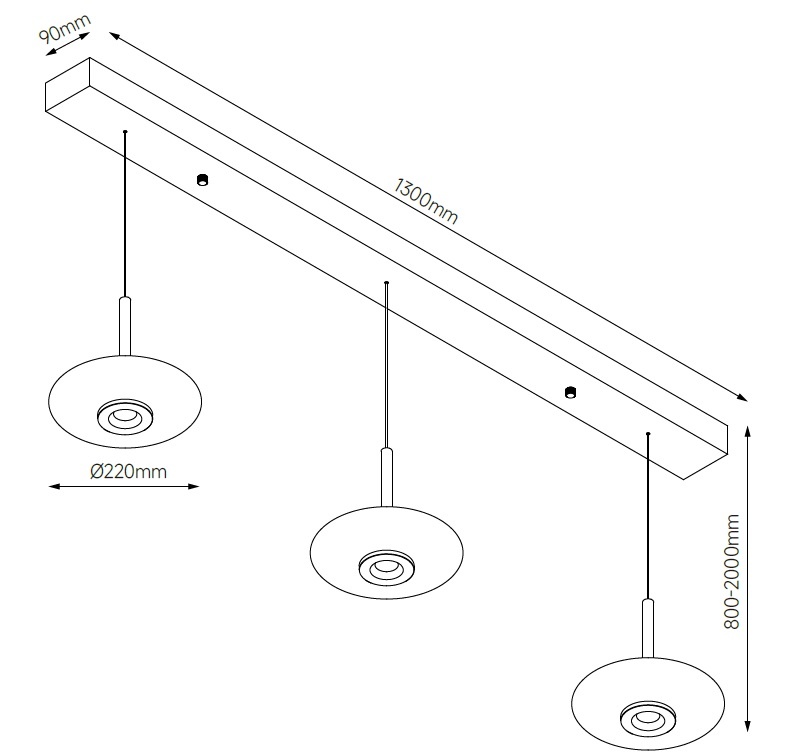 90mm
1300mm
Ø220mm
800-2000mm