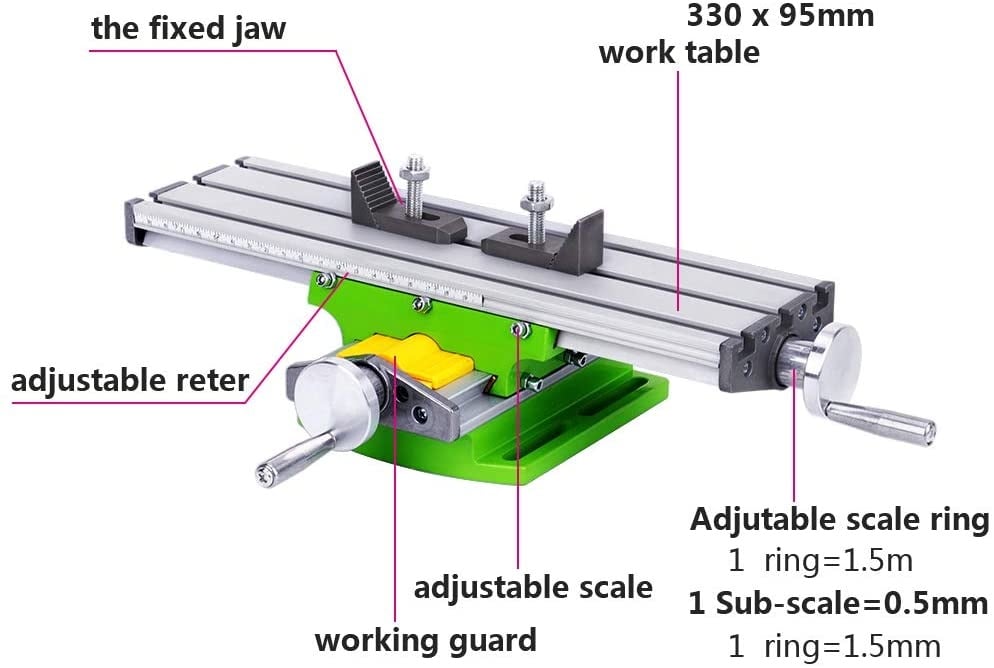 the fixed jaw

330 x 95mm
work table

adjustable reter

Adjutable scale ring
1 ring=1.5m
1 Sub-scale=0.5mm
1 ring=1.5mm

adjustable scale

working guard