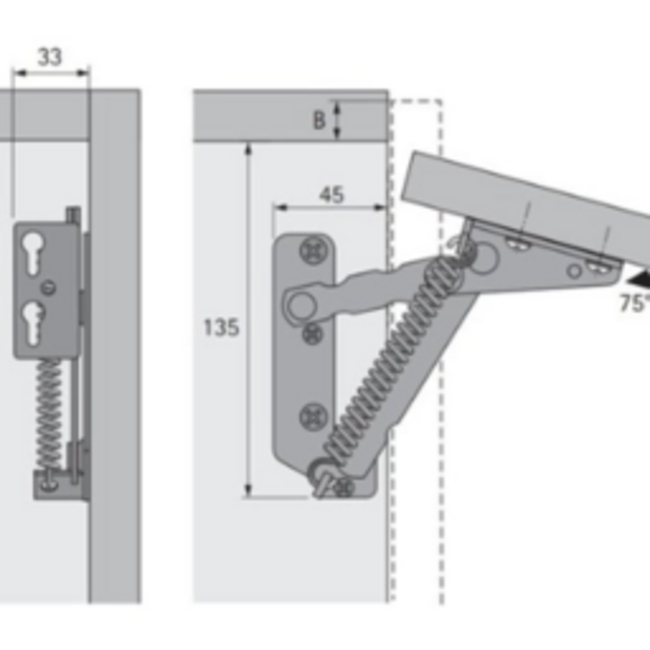 33

B

45

135

75°