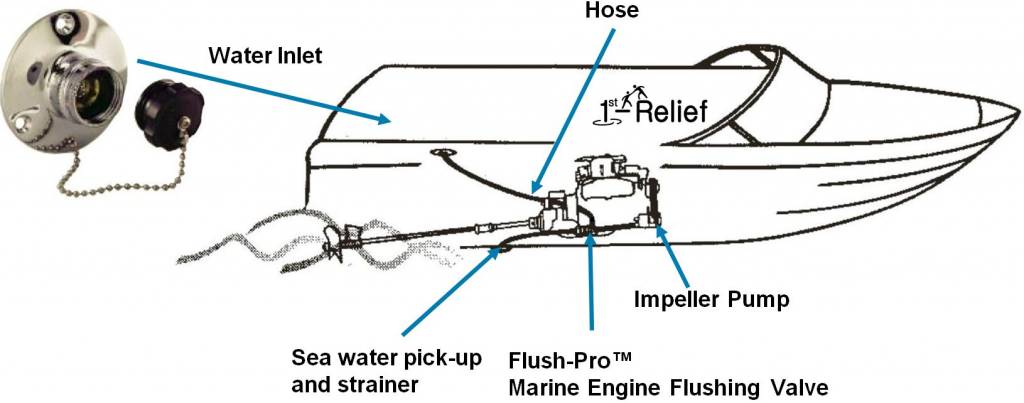 Hose

Water Inlet

1st Relief

Impeller Pump

Sea water pick-up and strainer

Flush-Pro™
Marine Engine Flushing Valve