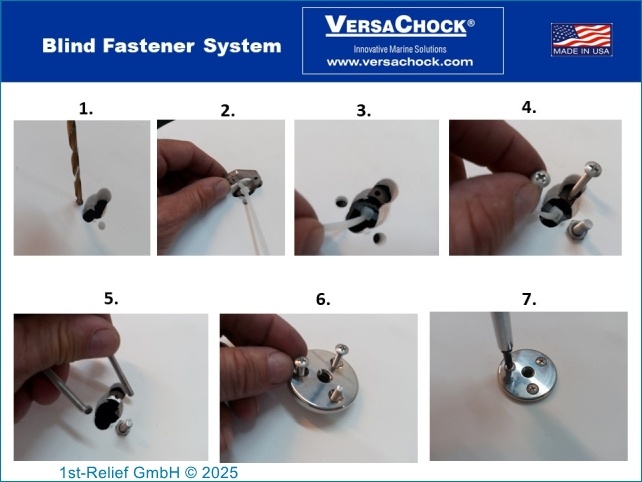 Blind Fastener System

VERSACHOCK®
Innovative Marine Solutions
www.versachock.com

MADE IN USA

1.

2.

3.

4.

5.

6.

7.

1st-Relief GmbH © 2025