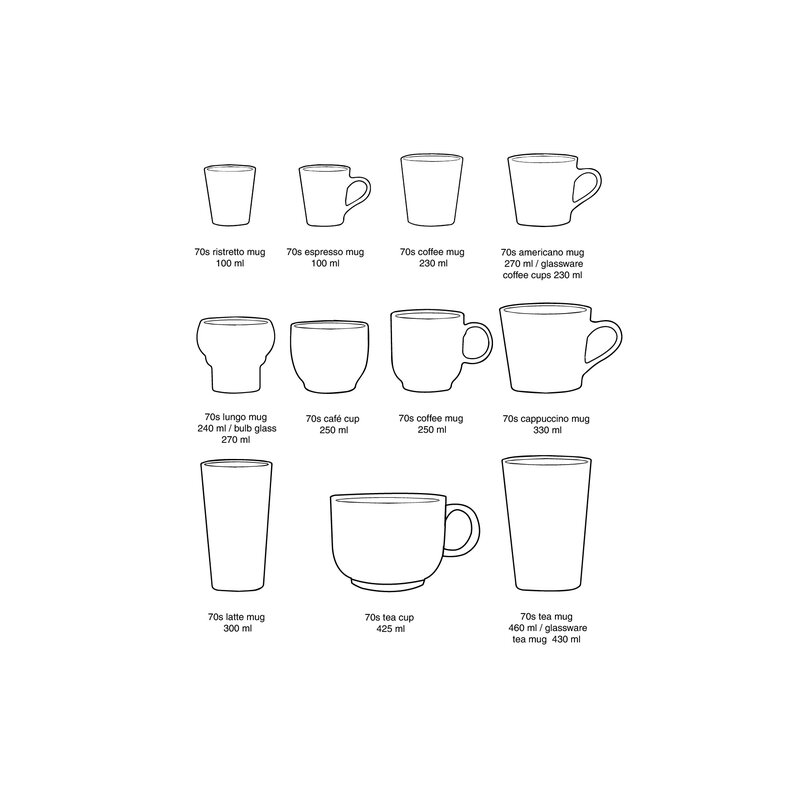 70s ristretto mug
100 ml

70s espresso mug
100 ml

70s coffee mug
230 ml

70s americano mug
270 ml / glassware coffee cups 230 ml

70s lungo mug
240 ml / bulb glass 270 ml

70s café cup
250 ml

70s coffee mug
250 ml

70s cappuccino mug
330 ml

70s latte mug
300 ml

70s tea cup
425 ml

70s tea mug
460 ml / glassware tea mug 430 ml