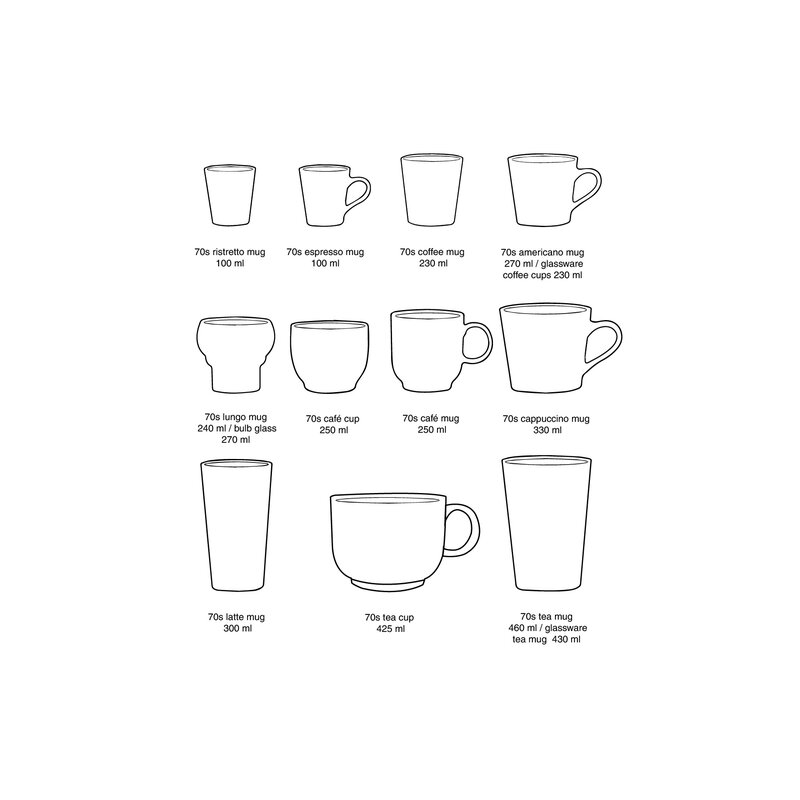 70s ristretto mug
100 ml

70s espresso mug
100 ml

70s coffee mug
230 ml

70s americano mug
270 ml / glassware
coffee cups 230 ml

70s lungo mug
240 ml / bulb glass
270 ml

70s café cup
250 ml

70s café mug
250 ml

70s cappuccino mug
330 ml

70s latte mug
300 ml

70s tea cup
425 ml

70s tea mug
460 ml / glassware
tea mug 430 ml