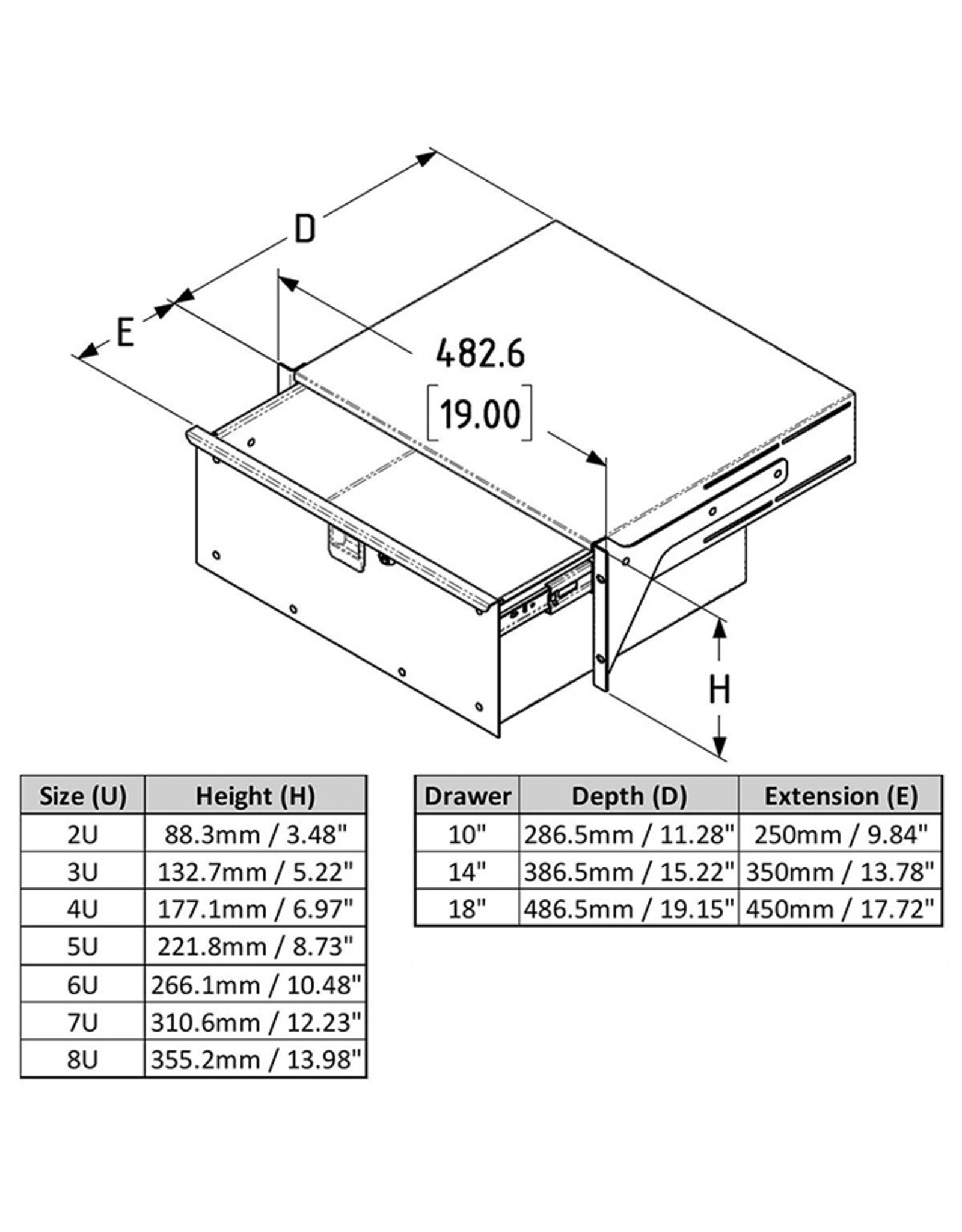 D

E

482.6
[19.00]

H

| Size (U) | Height (H) |
|---|---|
| 2U | 88.3mm / 3.48" |
| 3U | 132.7mm / 5.22" |
| 4U | 177.1mm / 6.97" |
| 5U | 221.8mm / 8.73" |
| 6U | 266.1mm / 10.48" |
| 7U | 310.6mm / 12.23" |
| 8U | 355.2mm / 13.98" |

| Drawer | Depth (D) | Extension (E) |
|---|---|---|
| 10" | 286.5mm / 11.28" | 250mm / 9.84" |
| 14" | 386.5mm / 15.22" | 350mm / 13.78" |
| 18" | 486.5mm / 19.15" | 450mm / 17.72" |