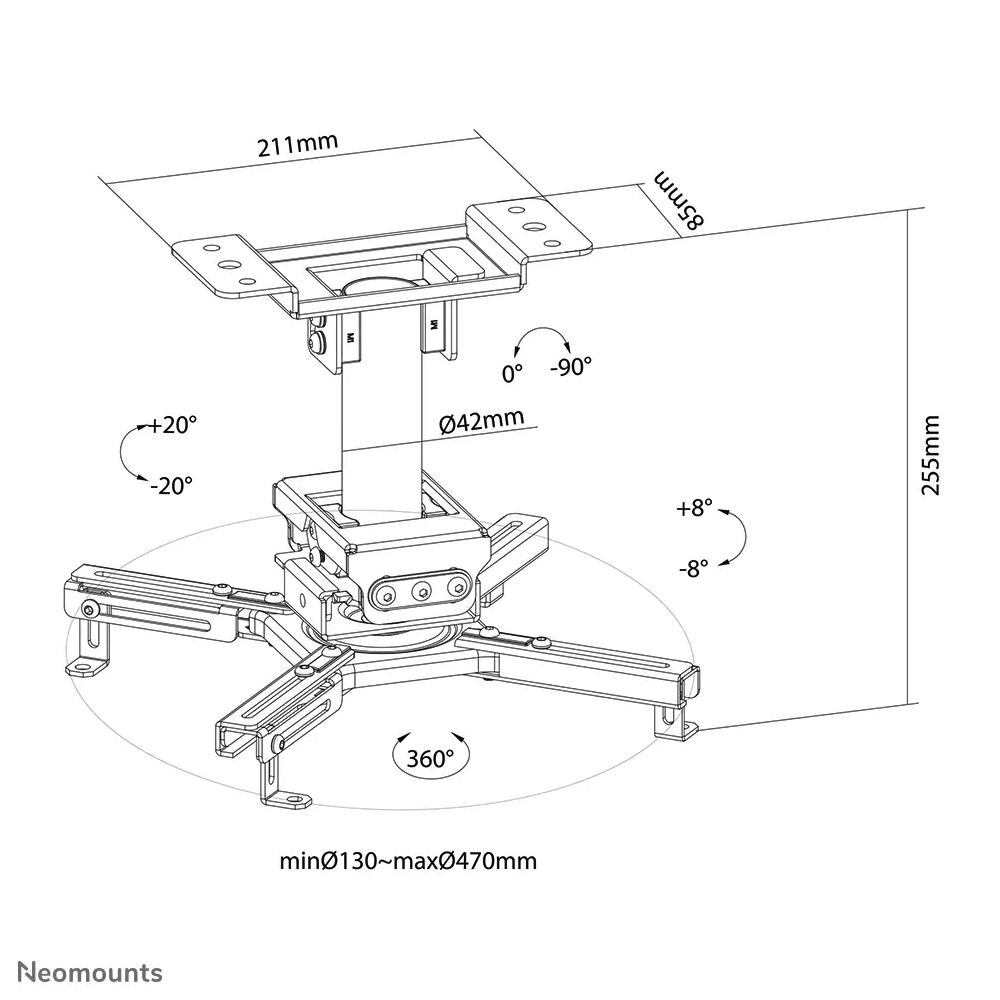 211mm

85mm

0°

-90°

+20°

-20°

Ø42mm

255mm

+8°

-8°

360°

minØ130~maxØ470mm

Neomounts