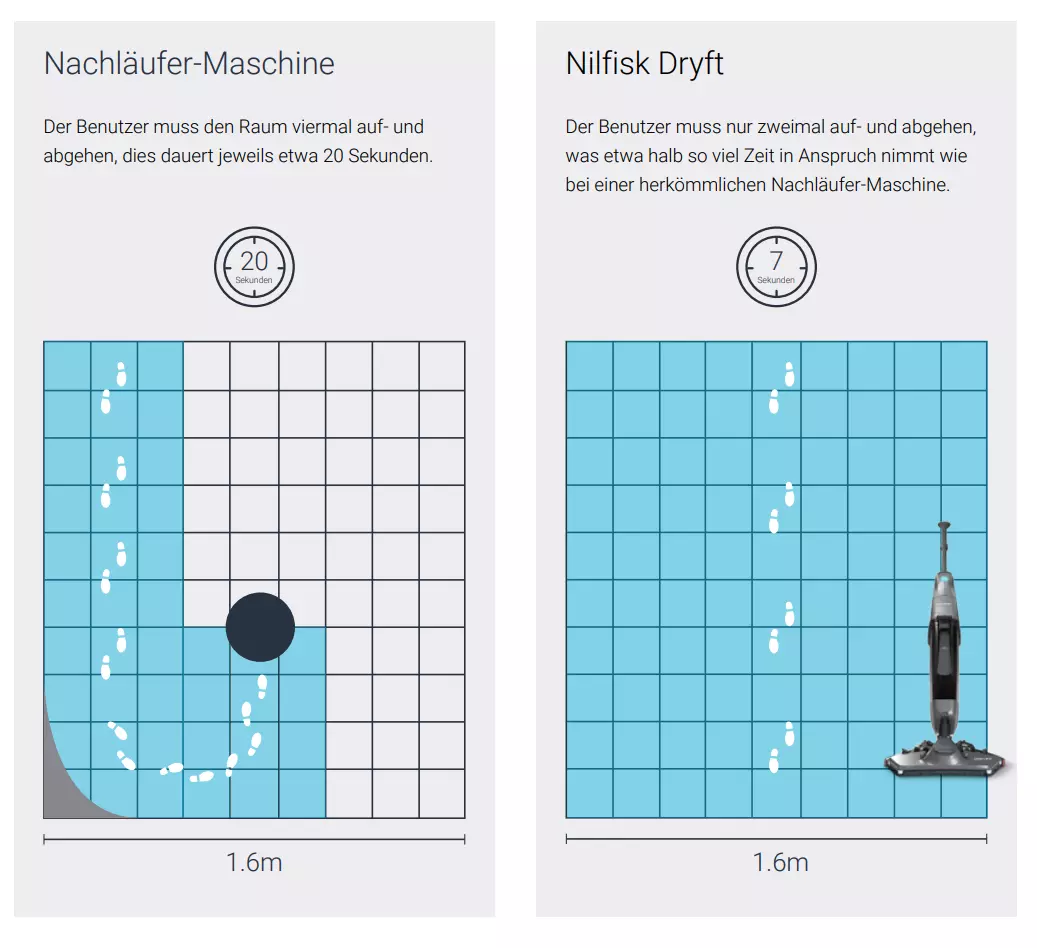 Nachläufer-Maschine

Der Benutzer muss den Raum viermal auf- und abgehen, dies dauert jeweils etwa 20 Sekunden.

20
Sekunden

1.6m

Nilfisk Dryft

Der Benutzer muss nur zweimal auf- und abgehen, was etwa halb so viel Zeit in Anspruch nimmt wie bei einer herkömmlichen Nachläufer-Maschine.

7
Sekunden

1.6m