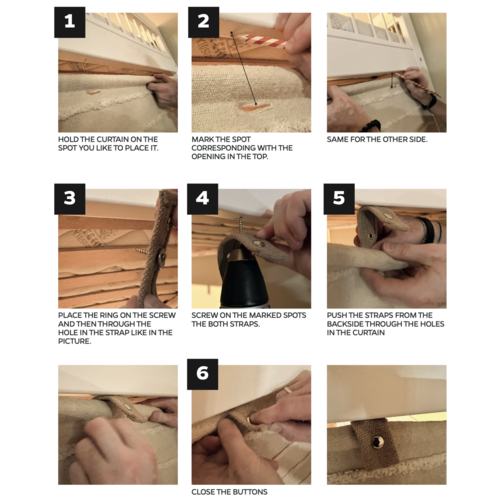 1

HOLD THE CURTAIN ON THE SPOT YOU LIKE TO PLACE IT.

2

MARK THE SPOT CORRESPONDING WITH THE OPENING IN THE TOP.

SAME FOR THE OTHER SIDE.

3

PLACE THE RING ON THE SCREW AND THEN THROUGH THE HOLE IN THE STRAP LIKE IN THE PICTURE.

4

SCREW ON THE MARKED SPOTS THE BOTH STRAPS.

5

PUSH THE STRAPS FROM THE BACKSIDE THROUGH THE HOLES IN THE CURTAIN

6

CLOSE THE BUTTONS