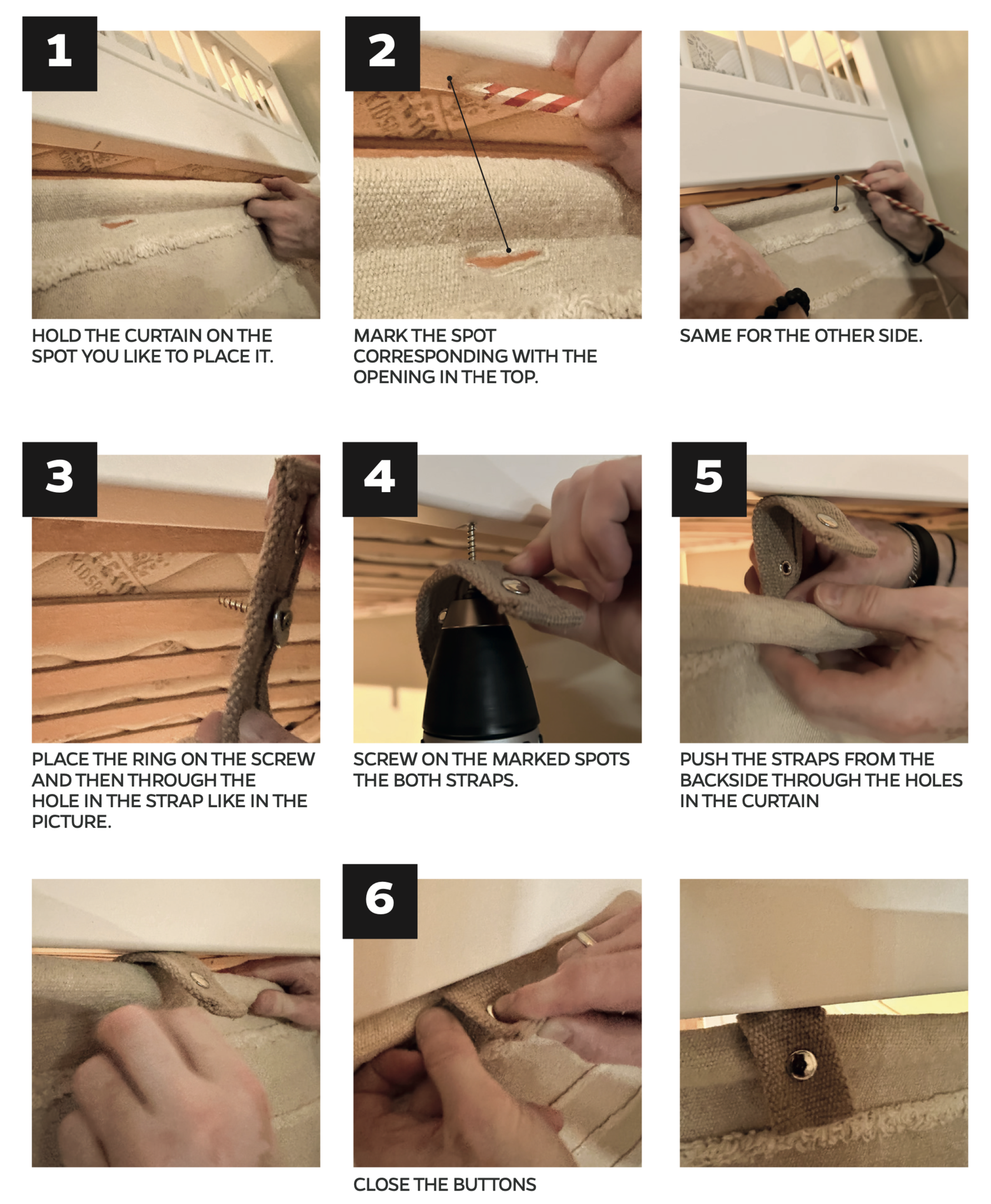 1

HOLD THE CURTAIN ON THE SPOT YOU LIKE TO PLACE IT.

2

MARK THE SPOT CORRESPONDING WITH THE OPENING IN THE TOP.

SAME FOR THE OTHER SIDE.

3

PLACE THE RING ON THE SCREW AND THEN THROUGH THE HOLE IN THE STRAP LIKE IN THE PICTURE.

4

SCREW ON THE MARKED SPOTS THE BOTH STRAPS.

5

PUSH THE STRAPS FROM THE BACKSIDE THROUGH THE HOLES IN THE CURTAIN

6

CLOSE THE BUTTONS