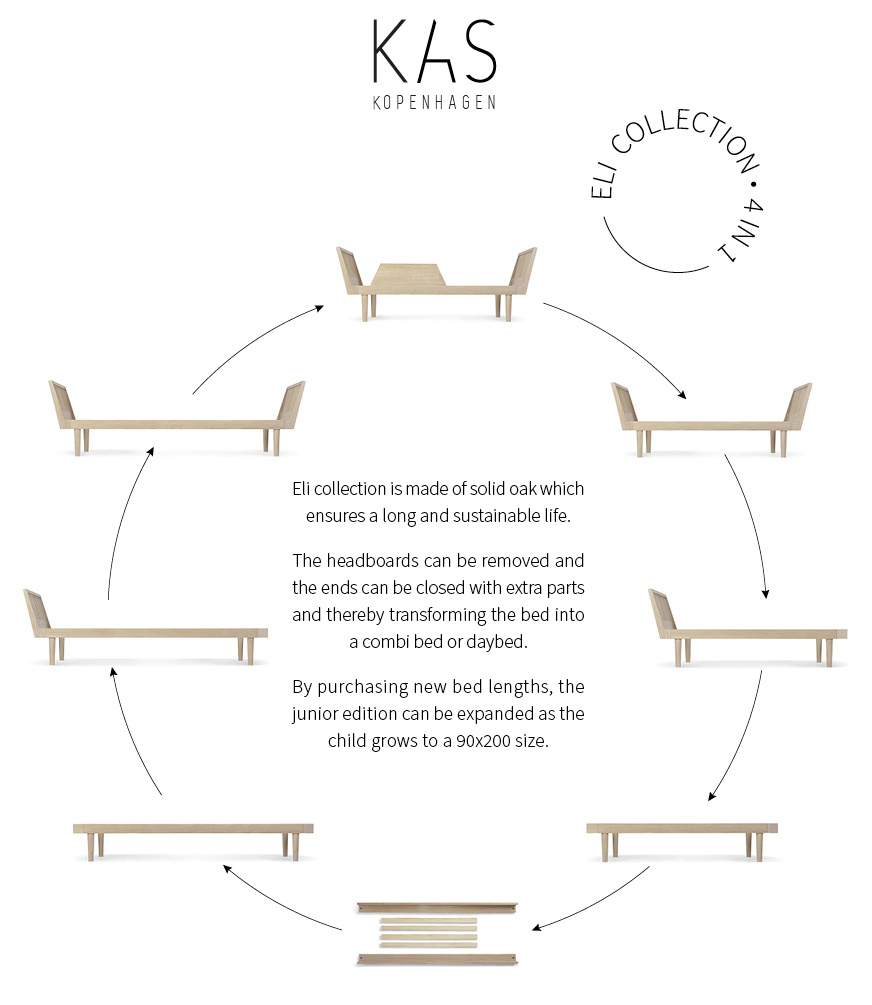 KAS
KOPENHAGEN

ELI COLLECTION • 4 IN 1

Eli collection is made of solid oak which ensures a long and sustainable life.

The headboards can be removed and the ends can be closed with extra parts and thereby transforming the bed into a combi bed or daybed.

By purchasing new bed lengths, the junior edition can be expanded as the child grows to a 90x200 size.