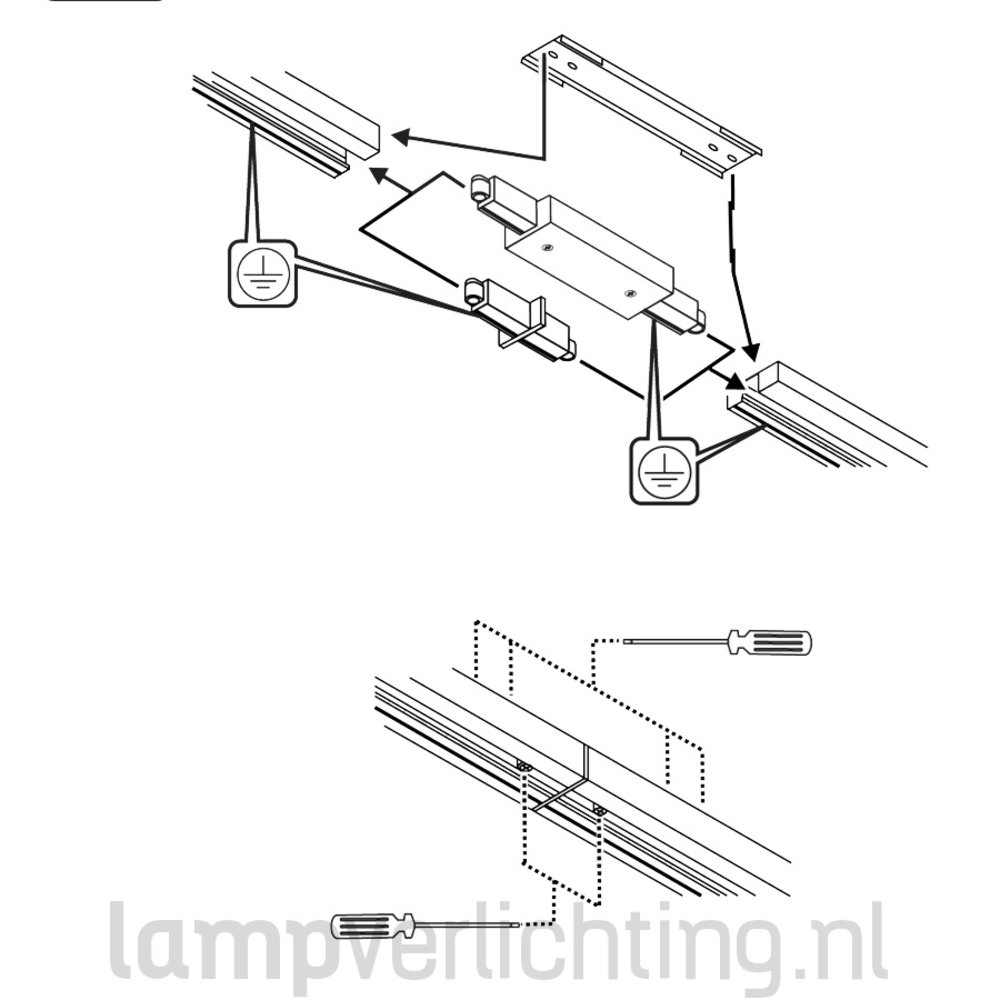 lampverlichting.nl