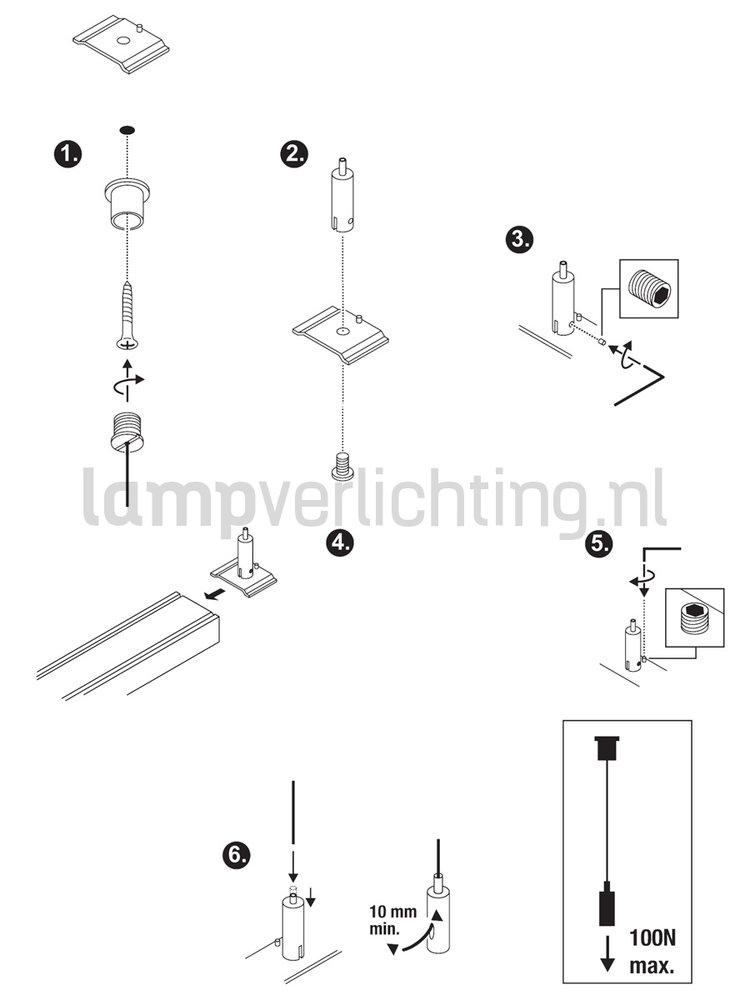 1.

2.

3.

lampverlichting.nl

4.

5.

6.

10 mm min.

100N max.