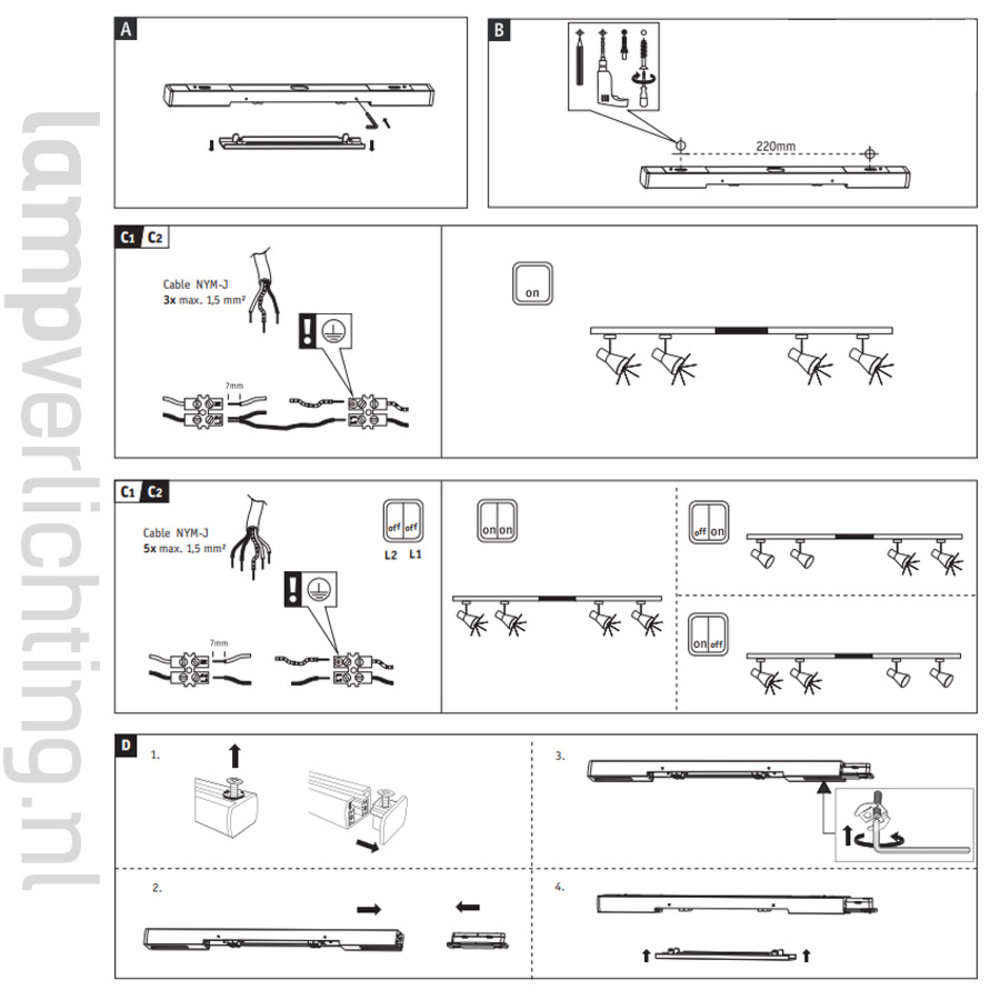 lampverlichting.nl

A

B

220mm

C1 C2

Cable NYM-J
3x max. 1,5 mm²

7mm

on

C1 C2

Cable NYM-J
5x max. 1,5 mm²

off off
L2 L1

7mm

on on

off on

on off

D

1.

2.

3.

4.