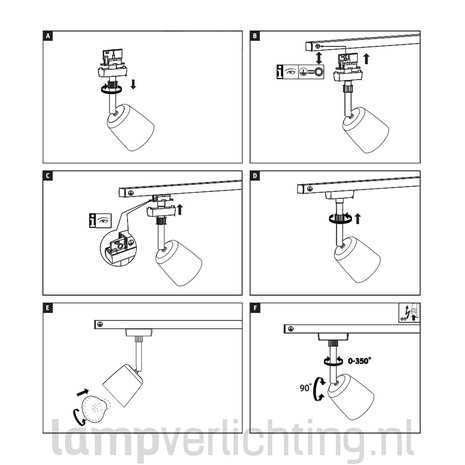 A

B

i

C

i

D

E

F

0-350°

90°

lampverlichting.nl